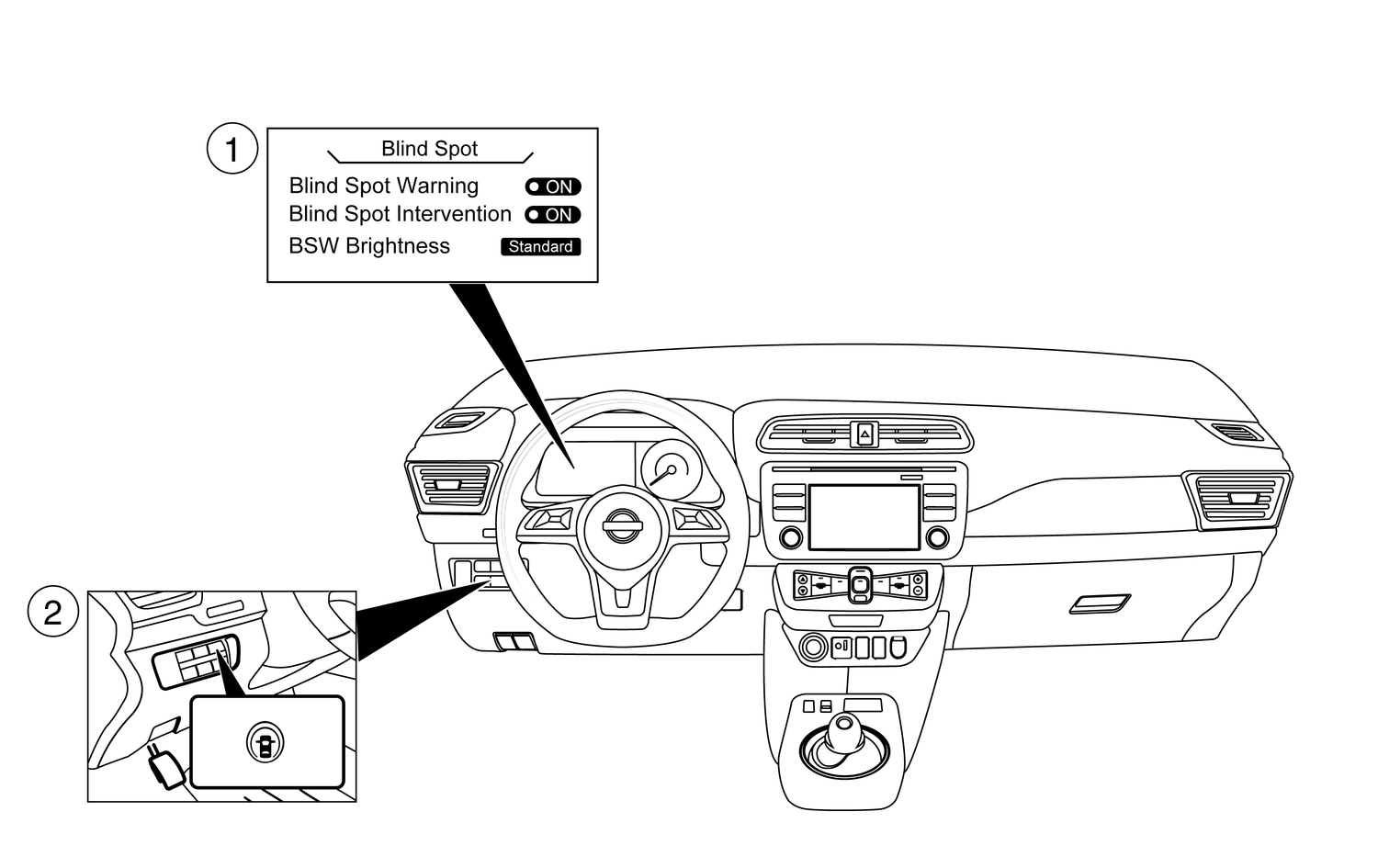 1

Blind Spot

Blind Spot Warning ON

Blind Spot Intervention ON

BSW Brightness Standard

2