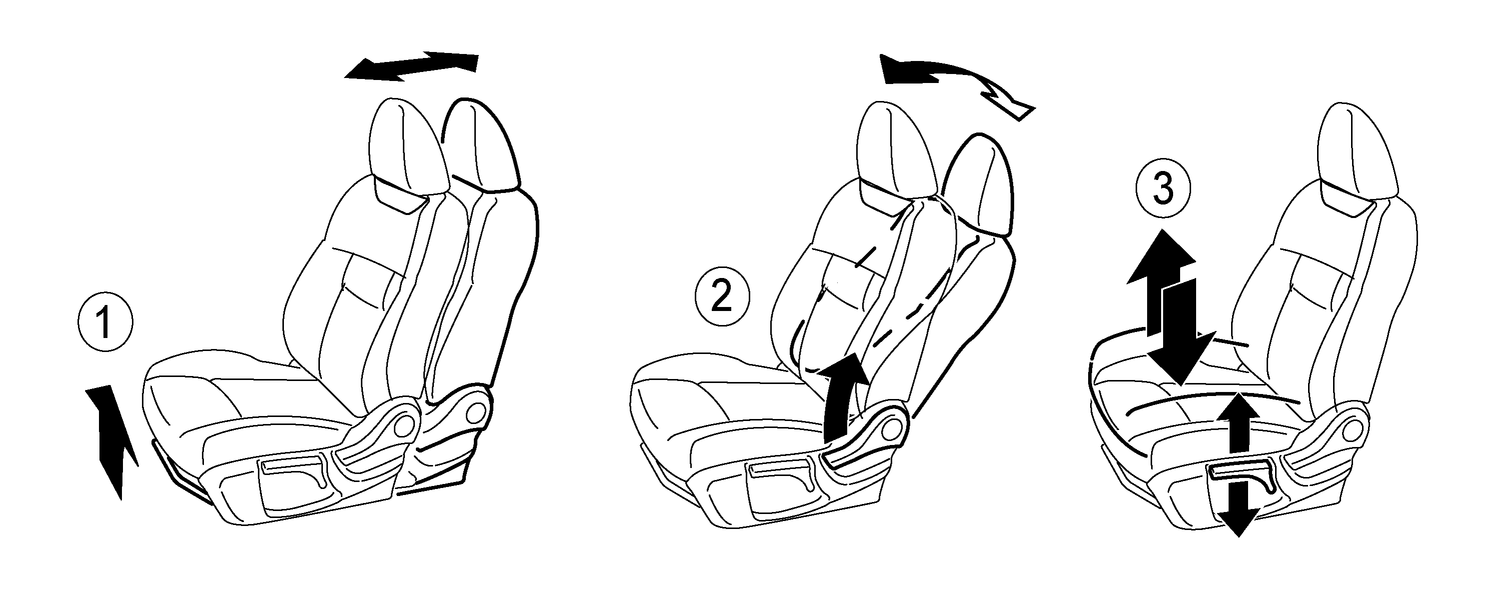 1
2
3