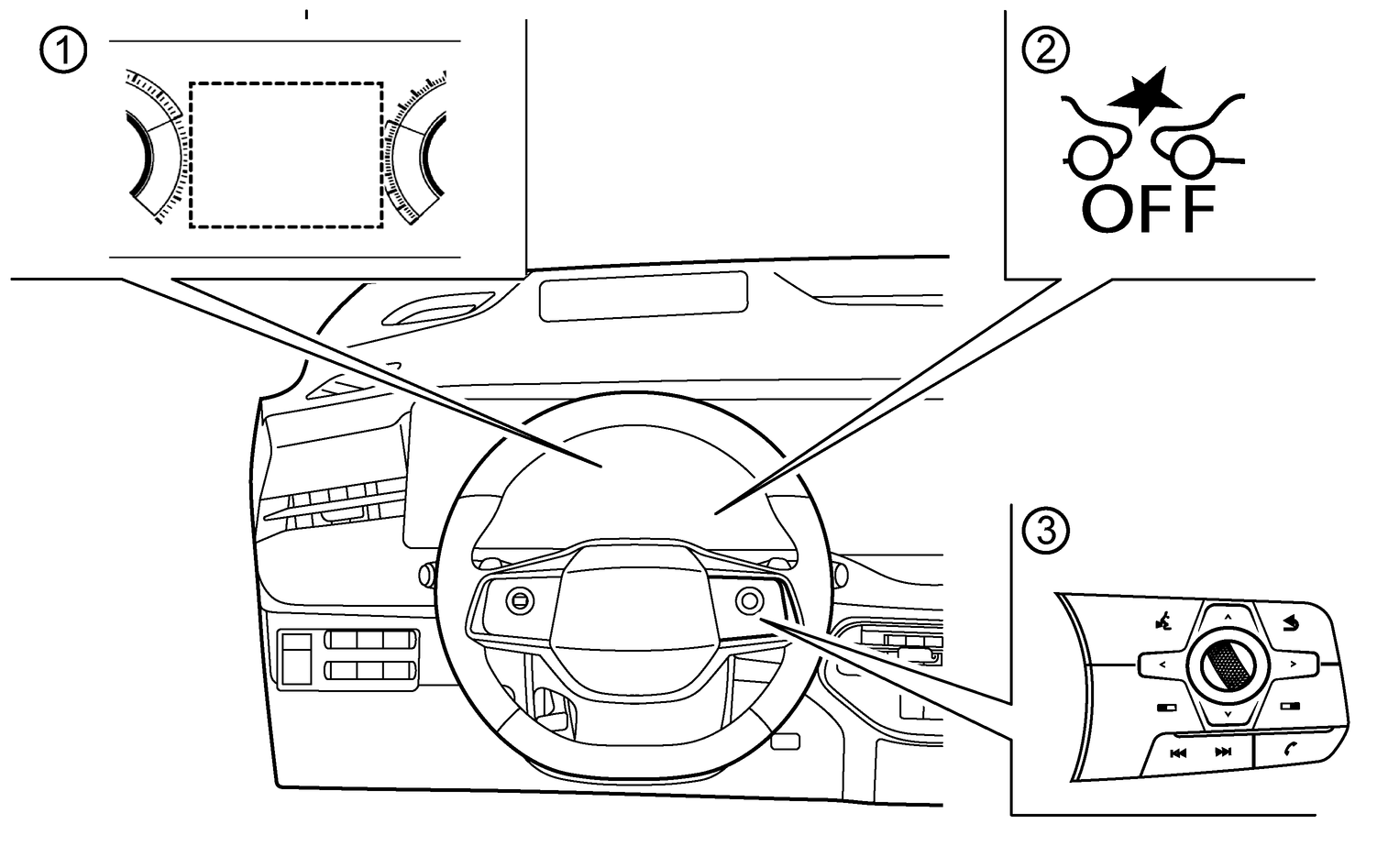 ①

②

OFF

③