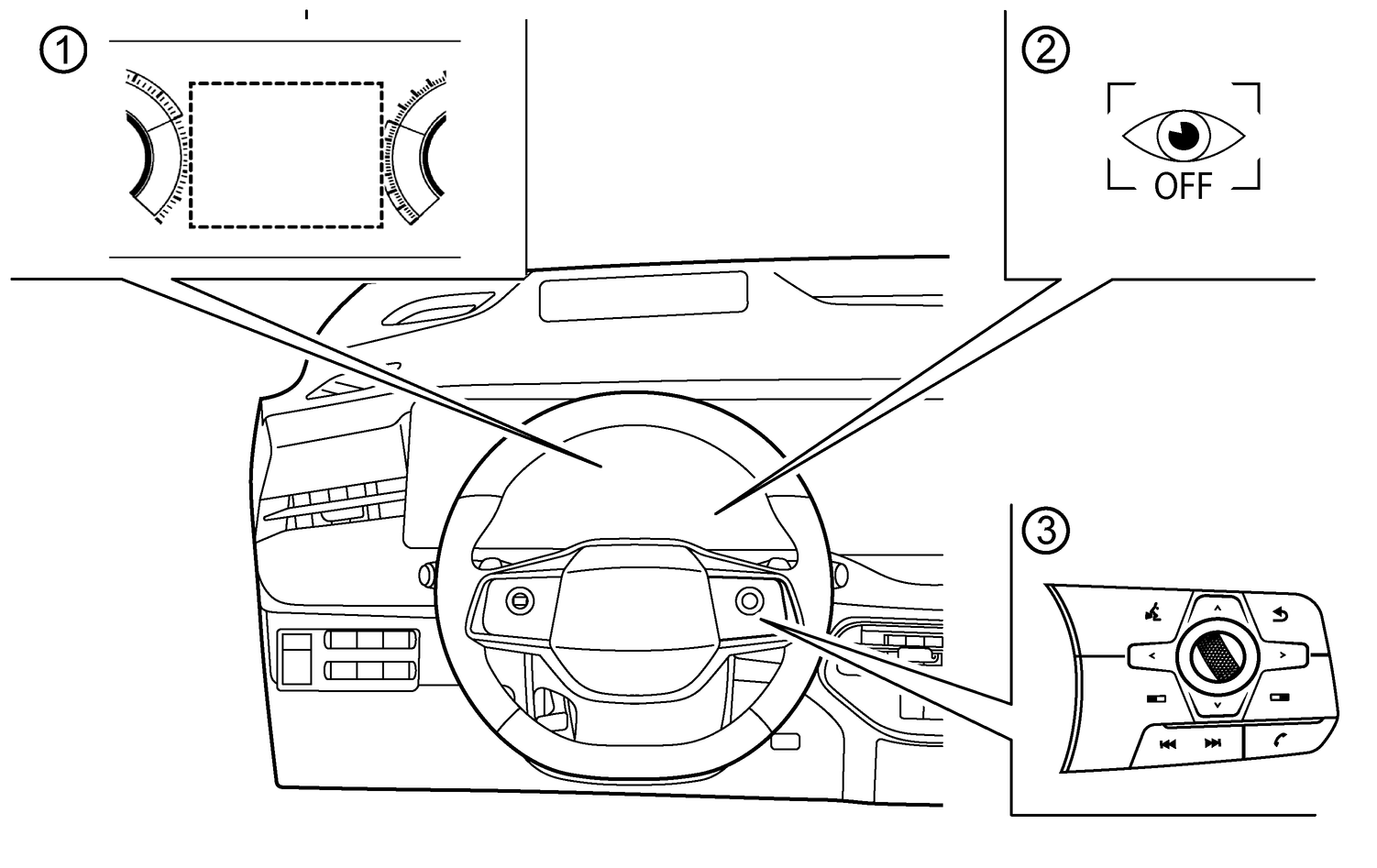 ①

②

OFF

③