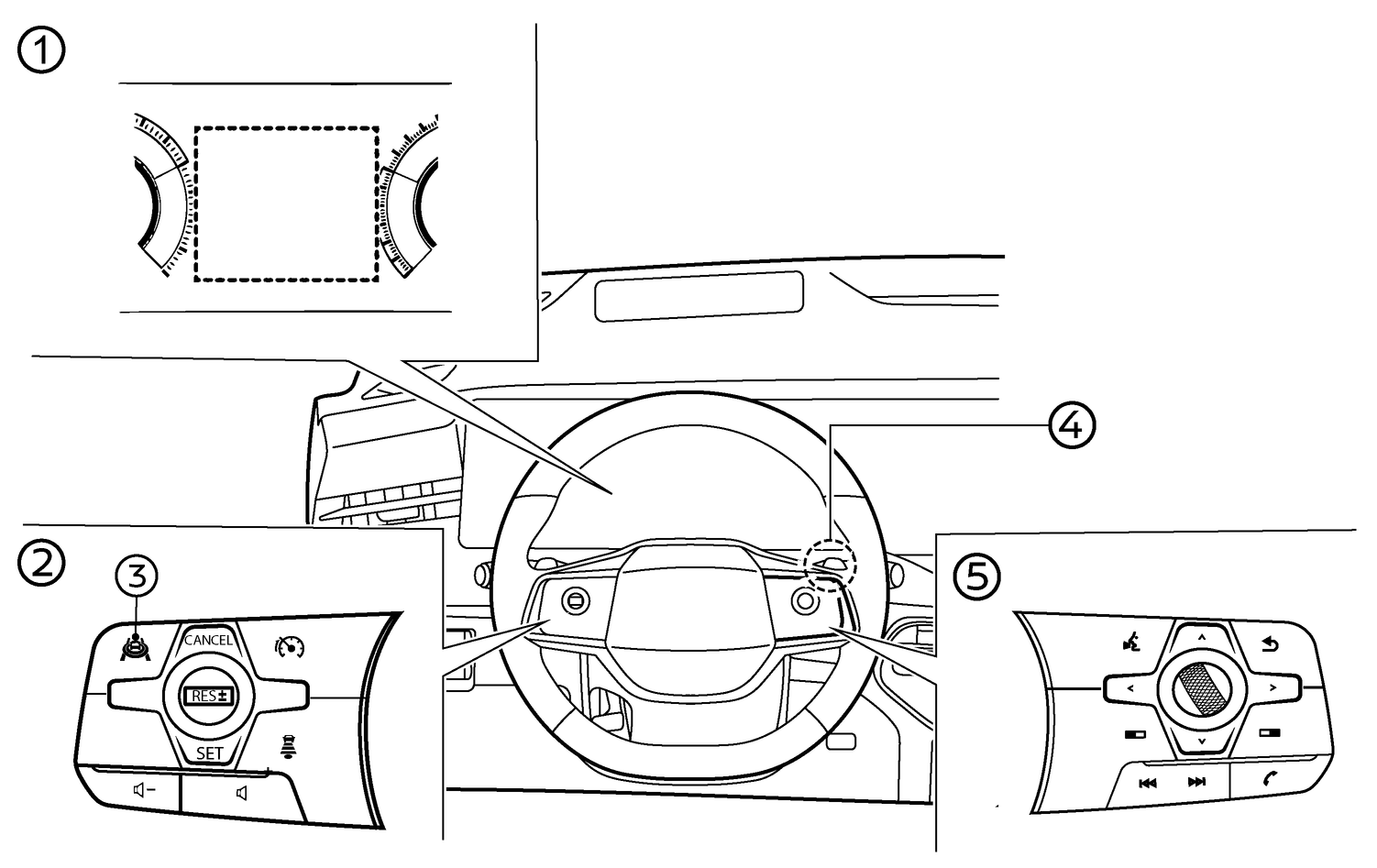 ①

④

②

③

CANCEL

RES±

SET

⑤