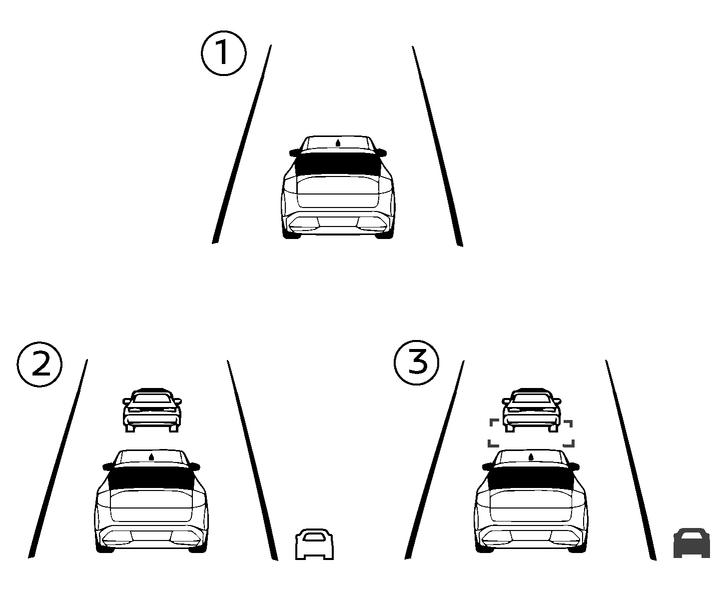 ①

②

③