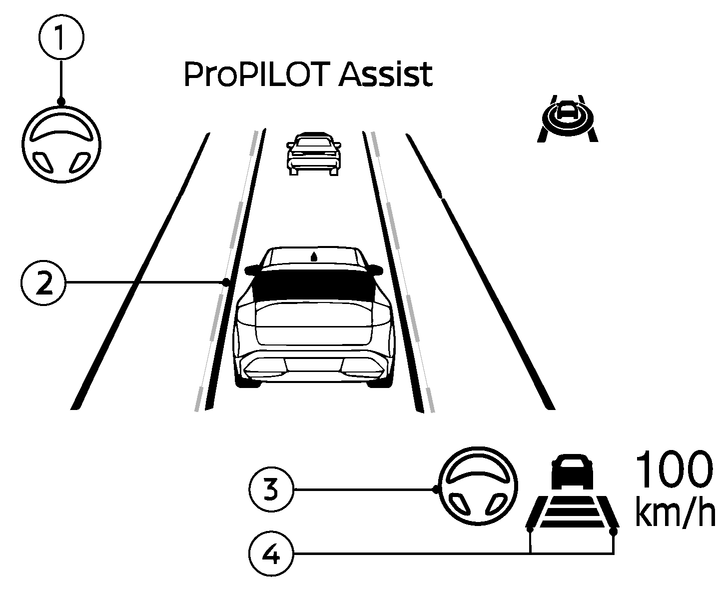 1

ProPILOT Assist

2

3

100
km/h

4