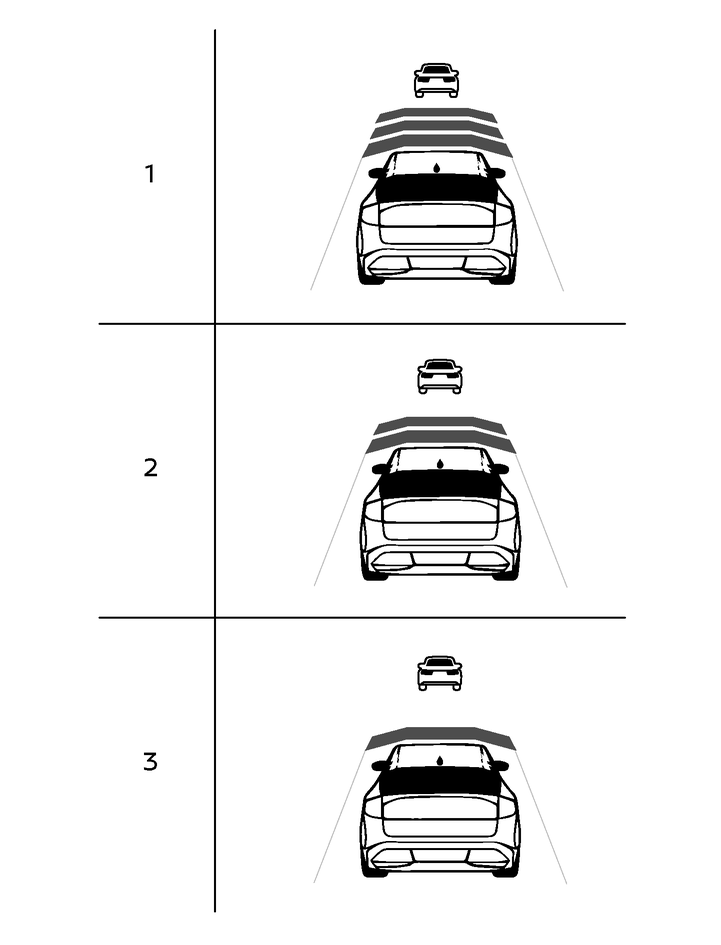 1

2

3