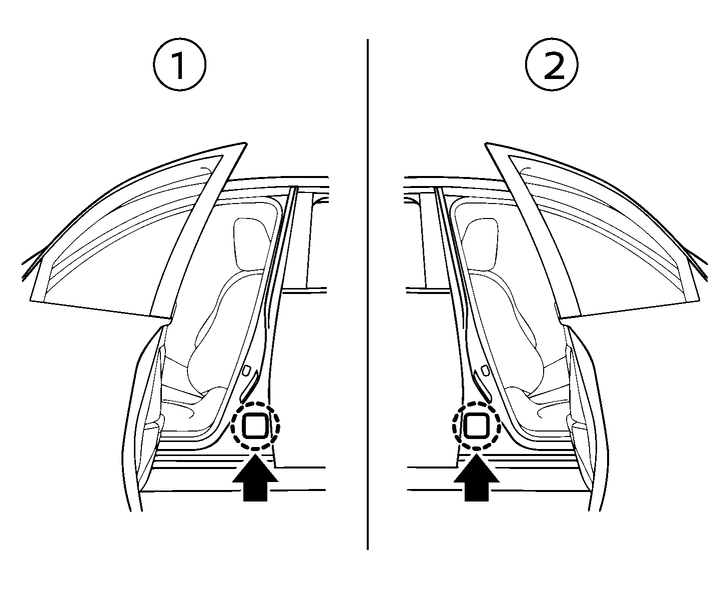 1

2