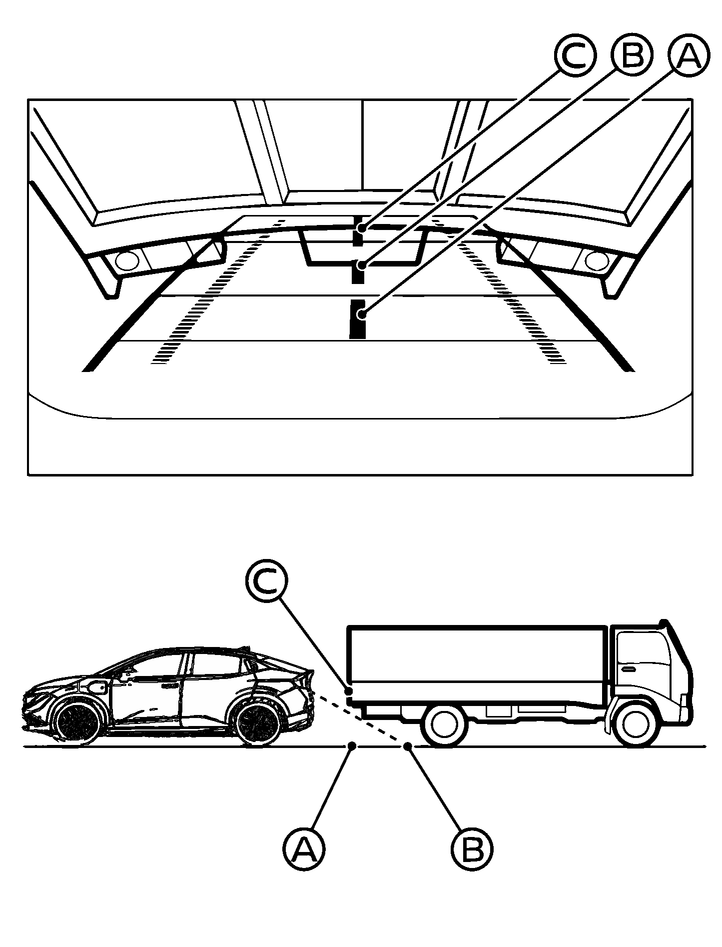 C B A

C

A B