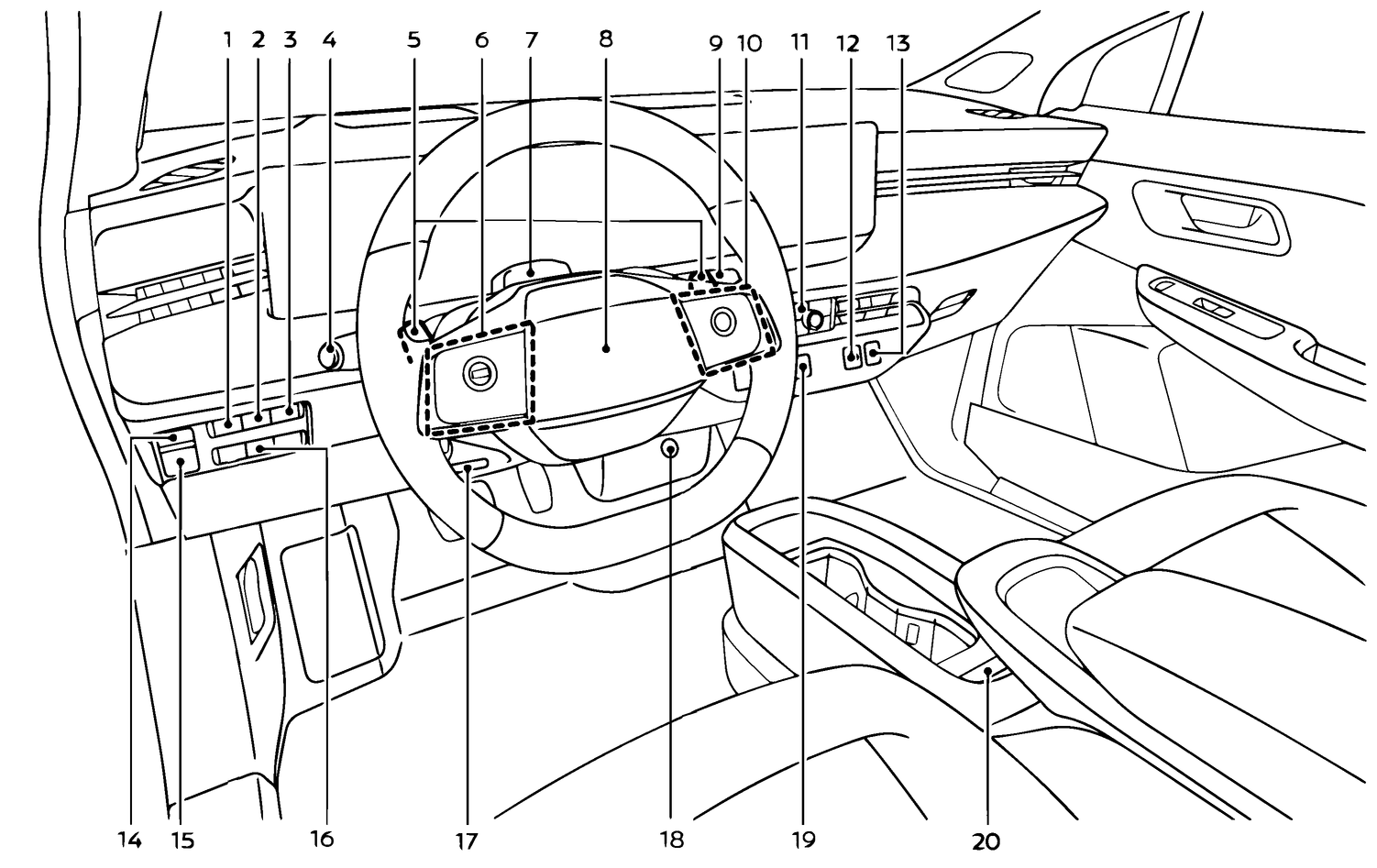 1 2 3 4 5 6 7 8 9 10 11 12 13

14 15 16 17 18 19 20