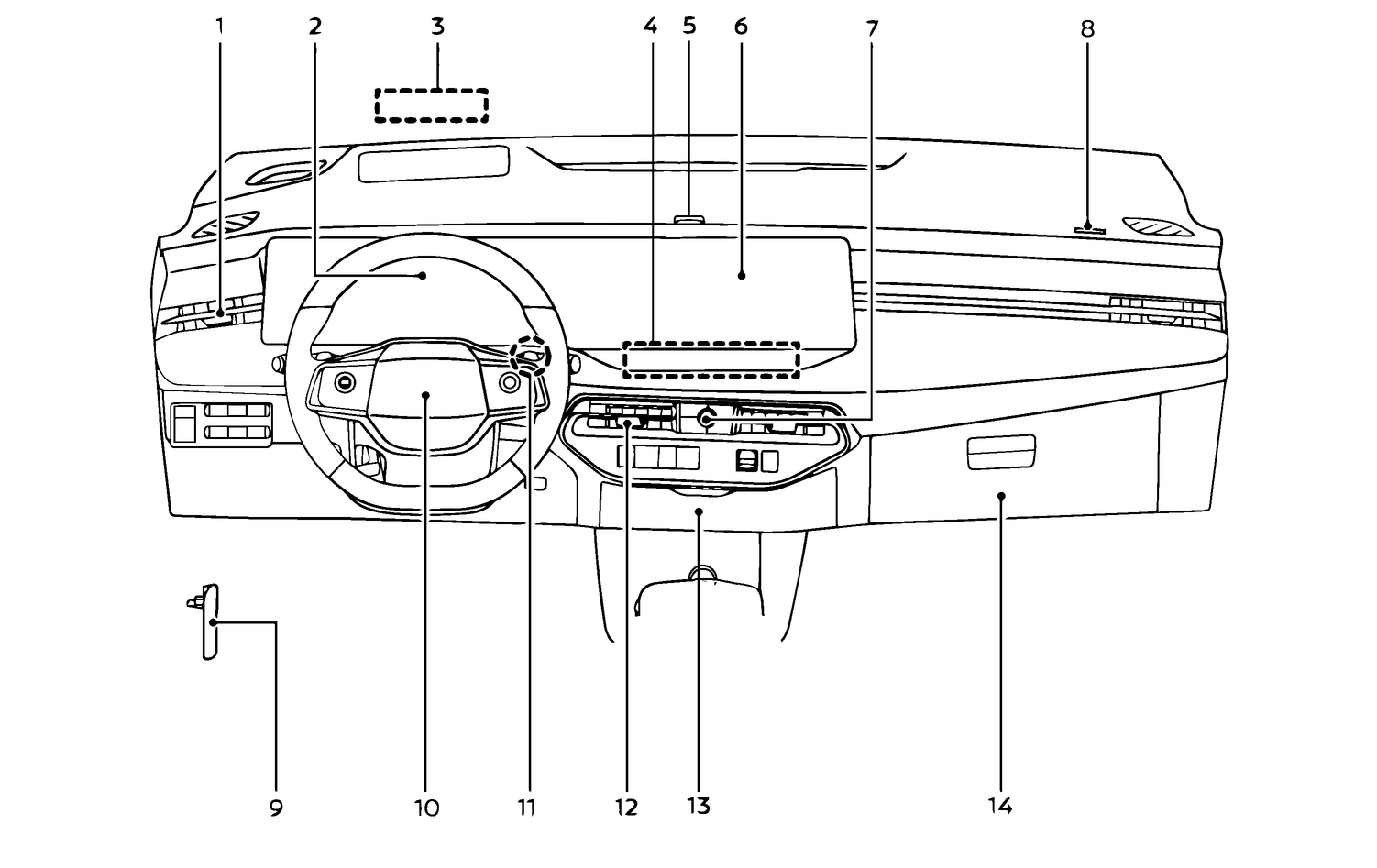 1 2 3 4 5 6 7 8

9 10 11 12 13 14