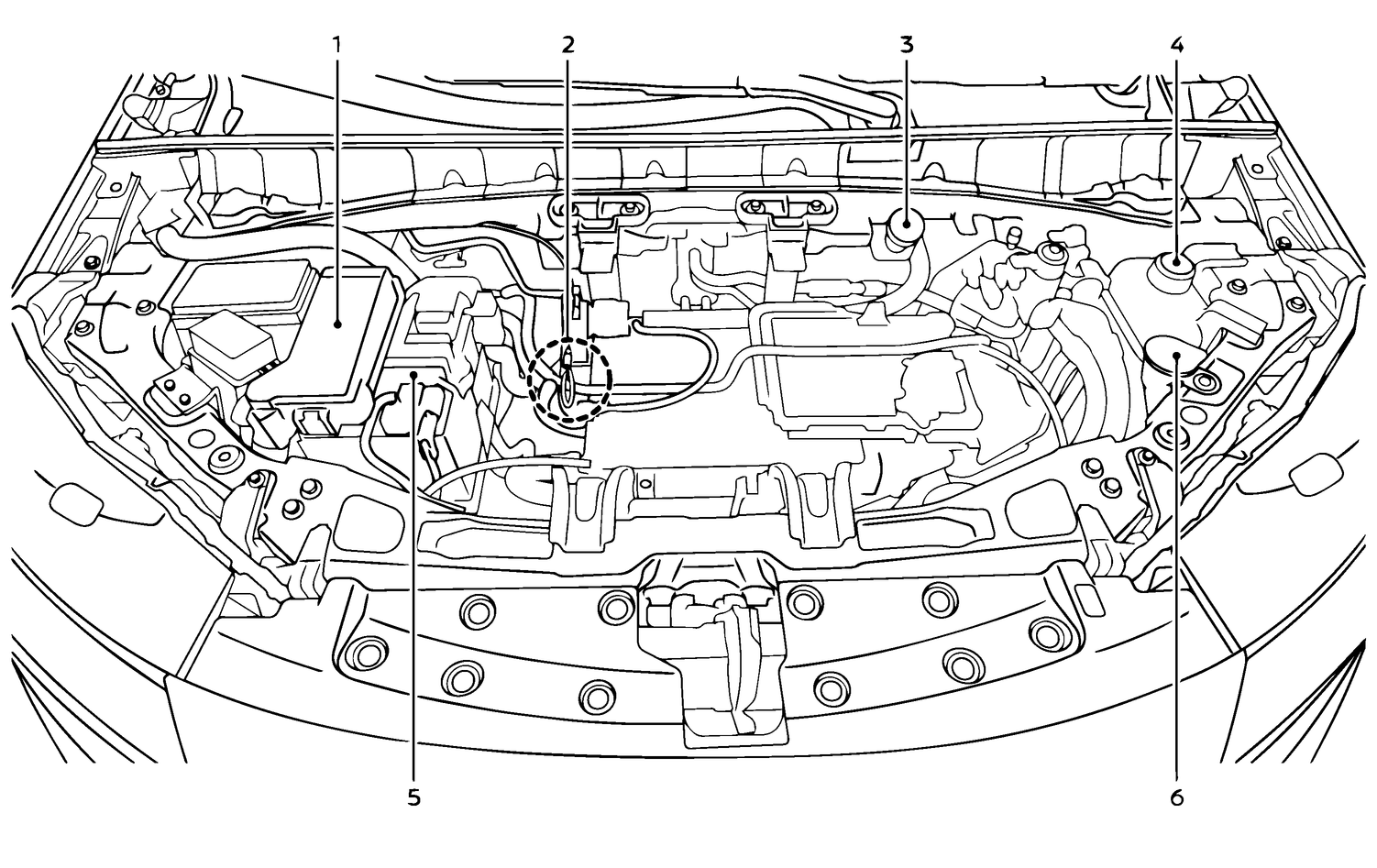 1
2
3
4
5
6