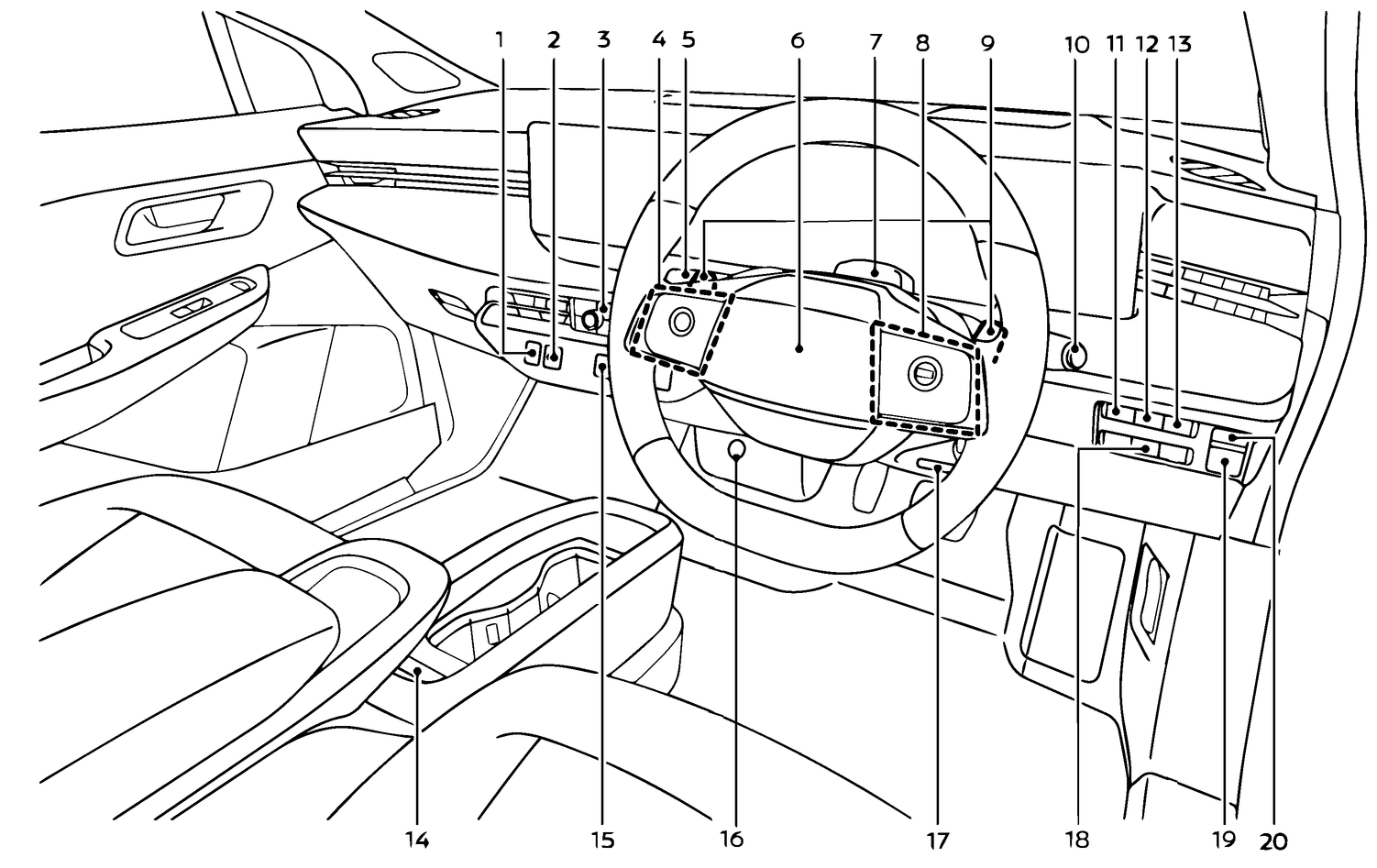 1 2 3 4 5 6 7 8 9 10 11 12 13

14 15 16 17 18 19 20