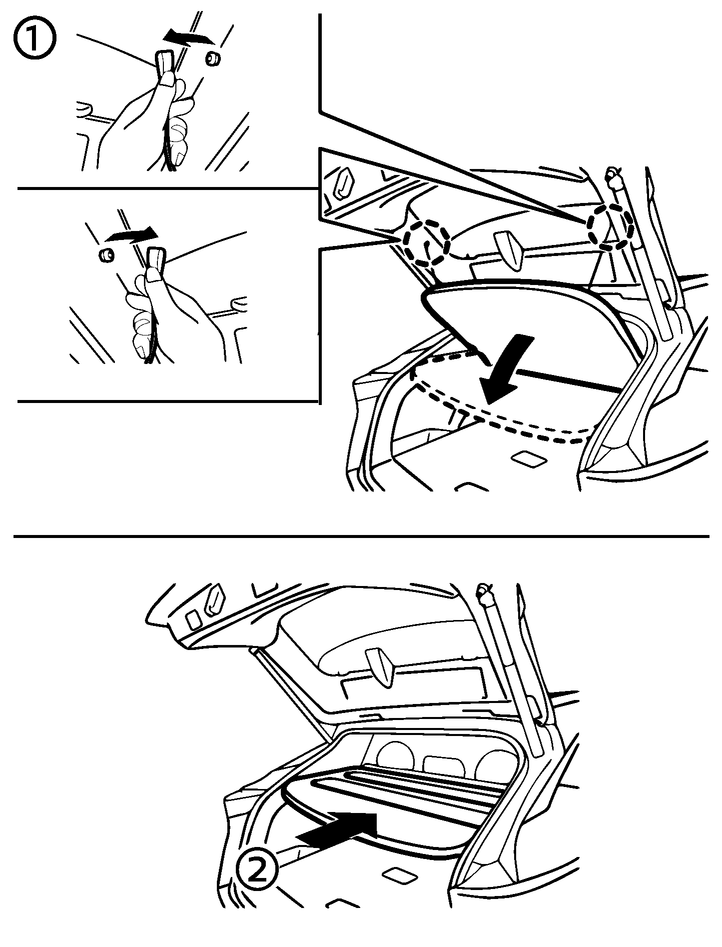 ①

②