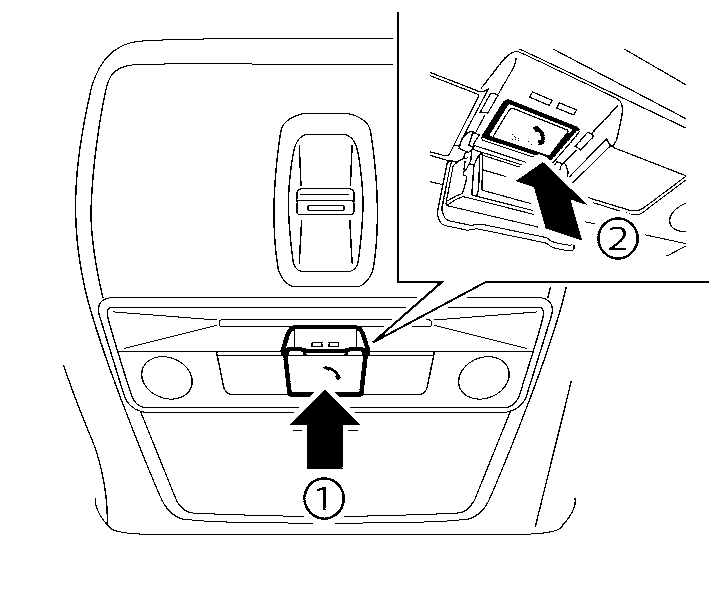 ②
①