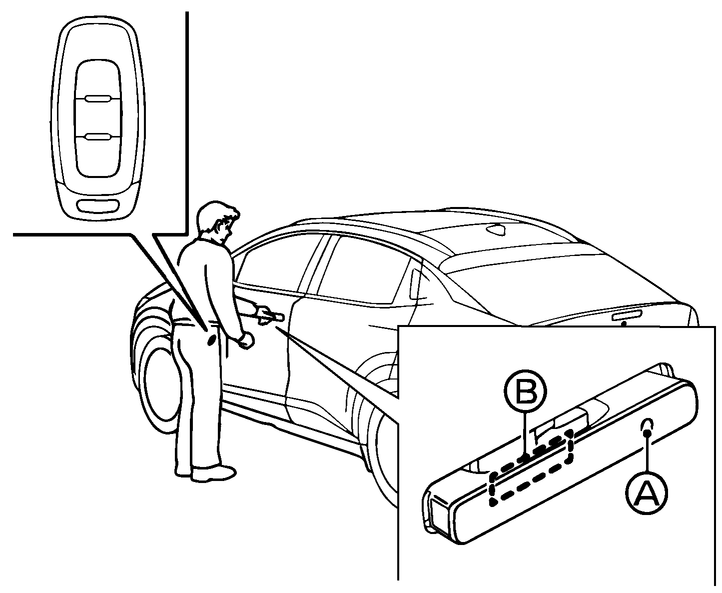 B
A