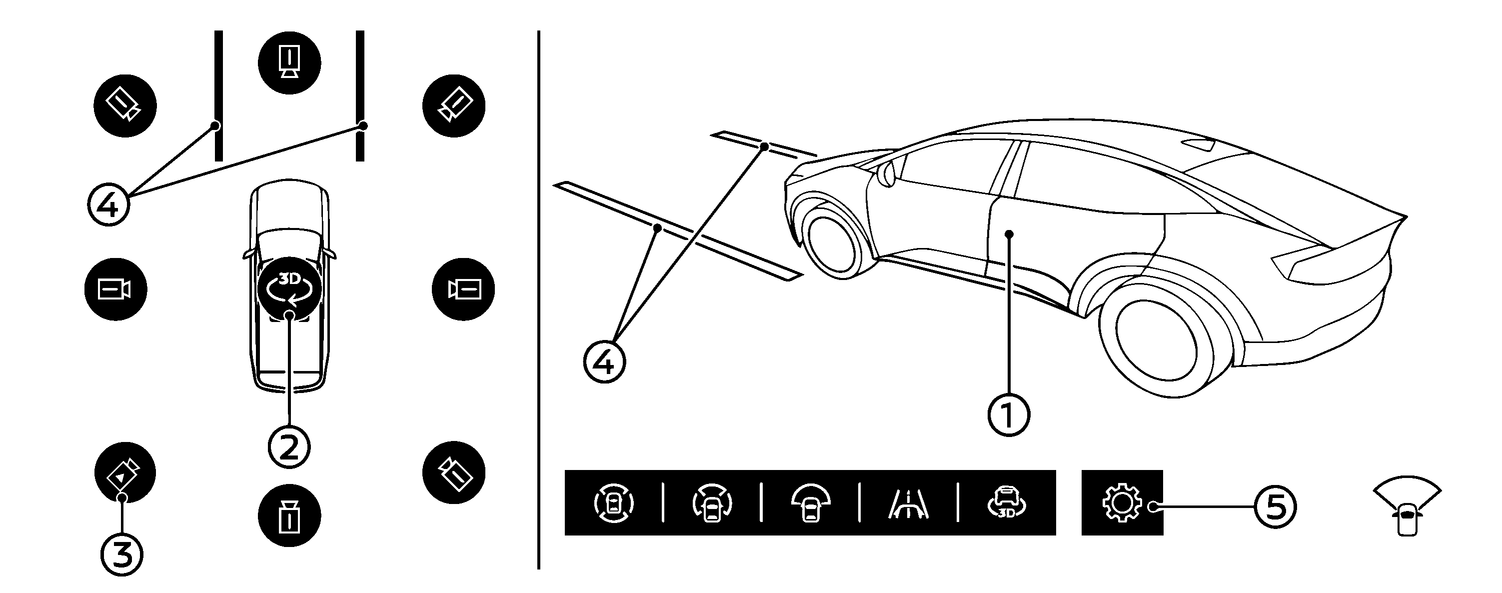 4
3D
2
3
4
1
3D
5