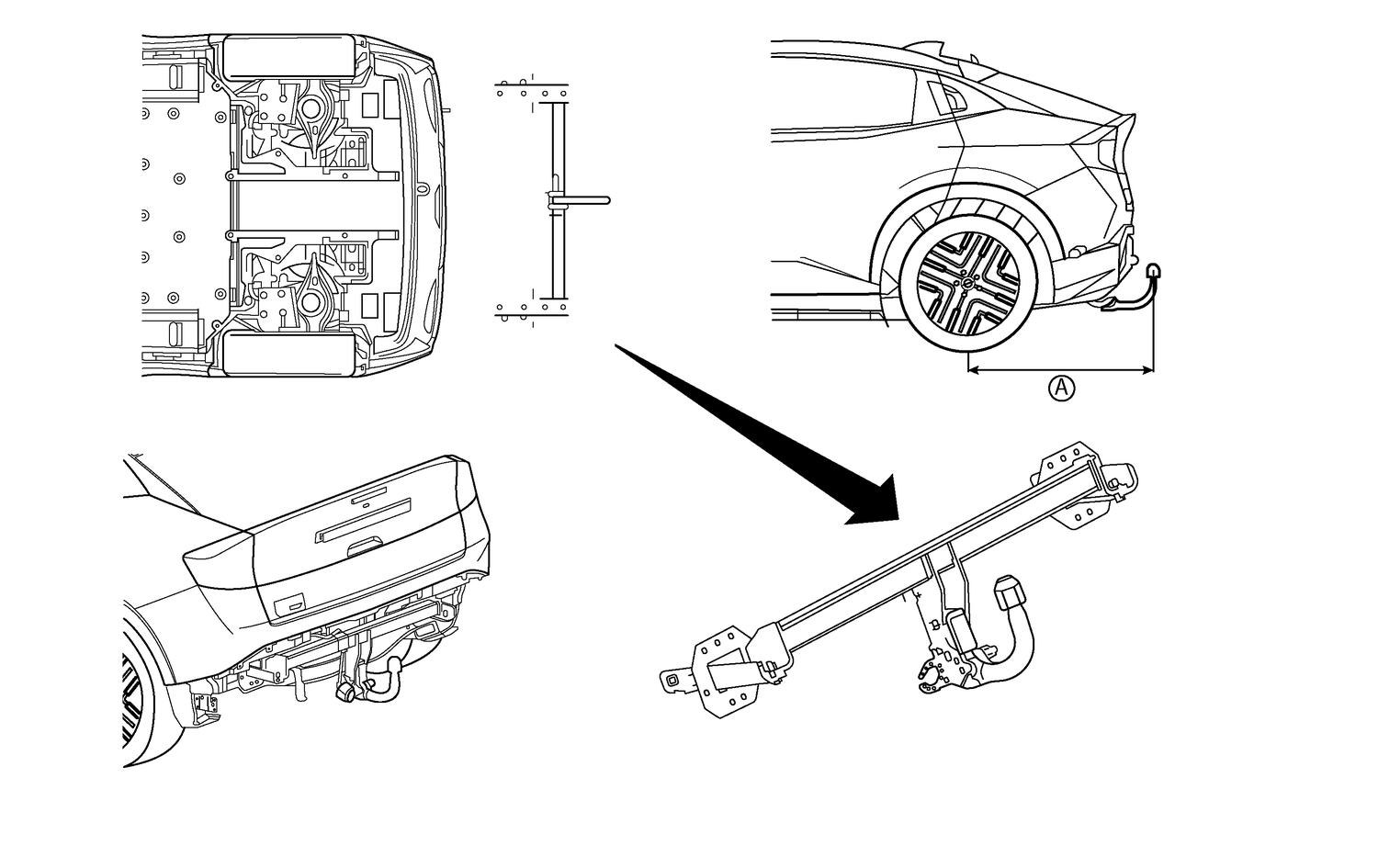 A