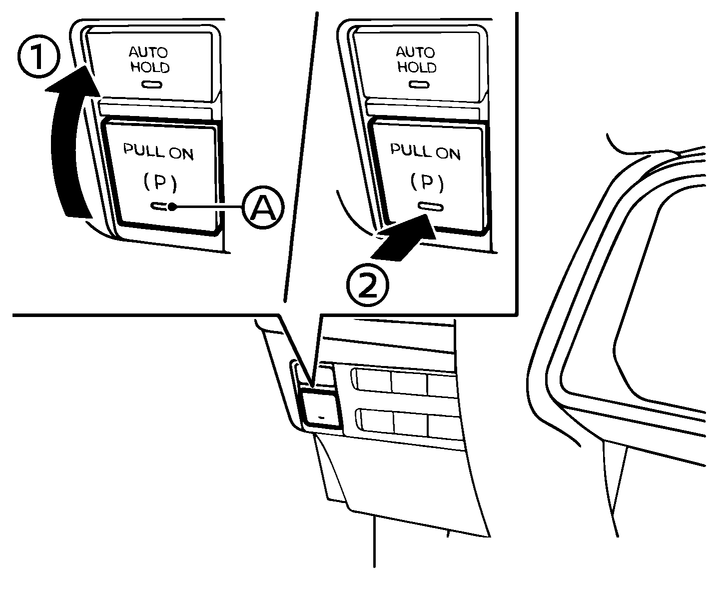 1
AUTO HOLD
PULL ON
(P)
A
AUTO HOLD
PULL ON
(P)
2