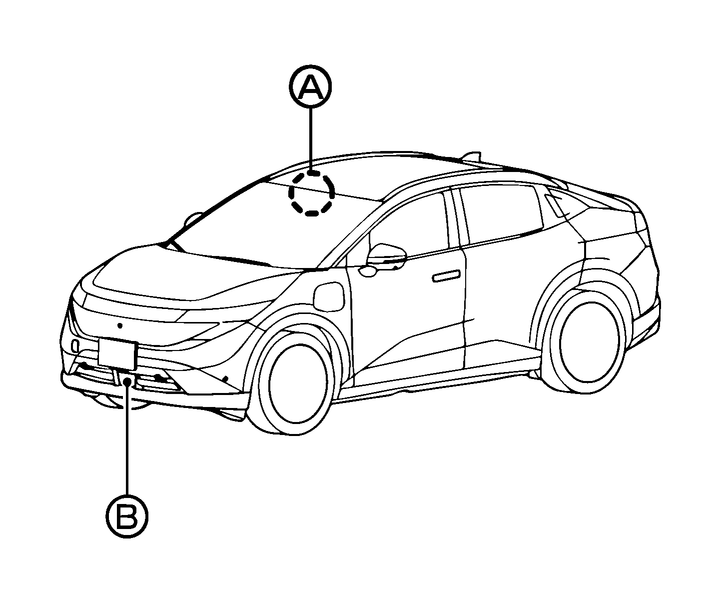 A

B