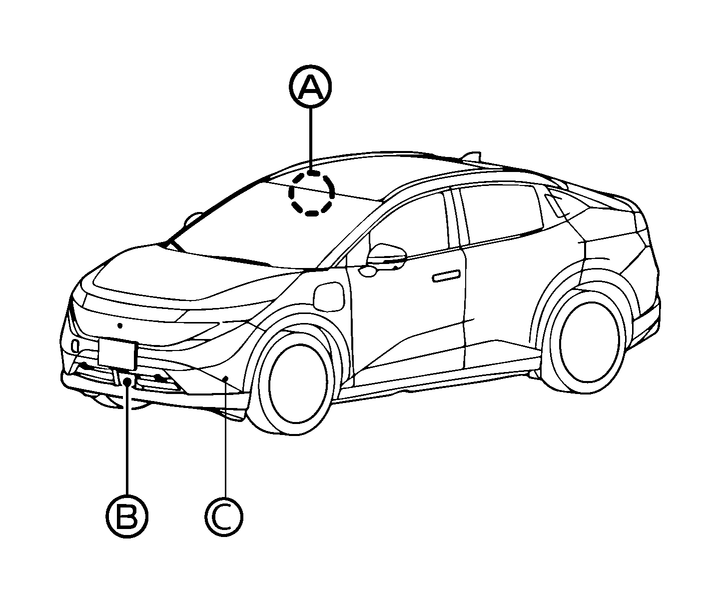 A
B
C