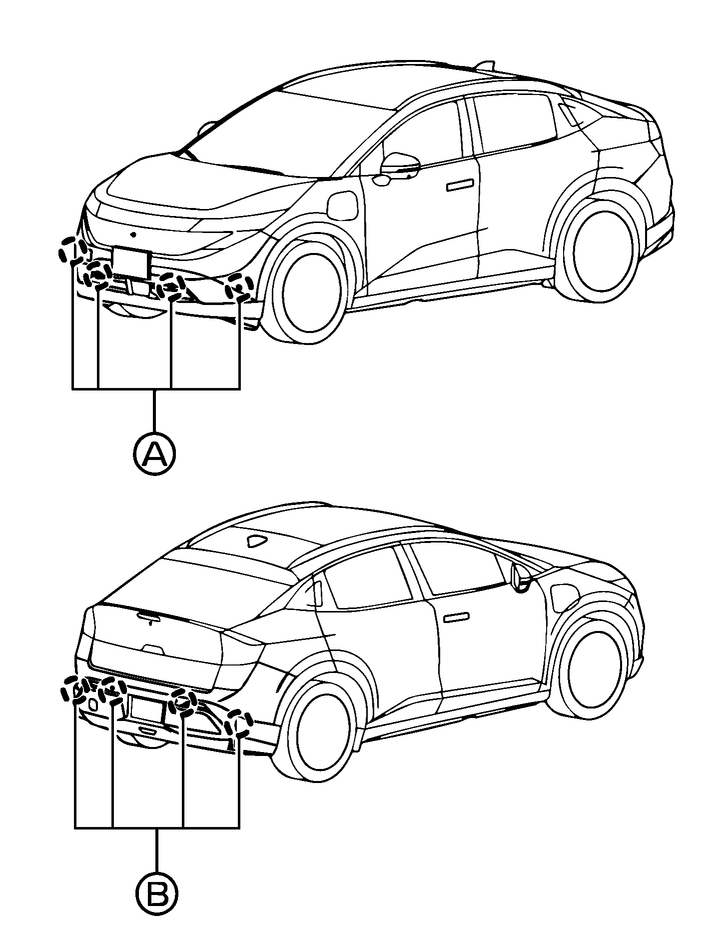 A

B