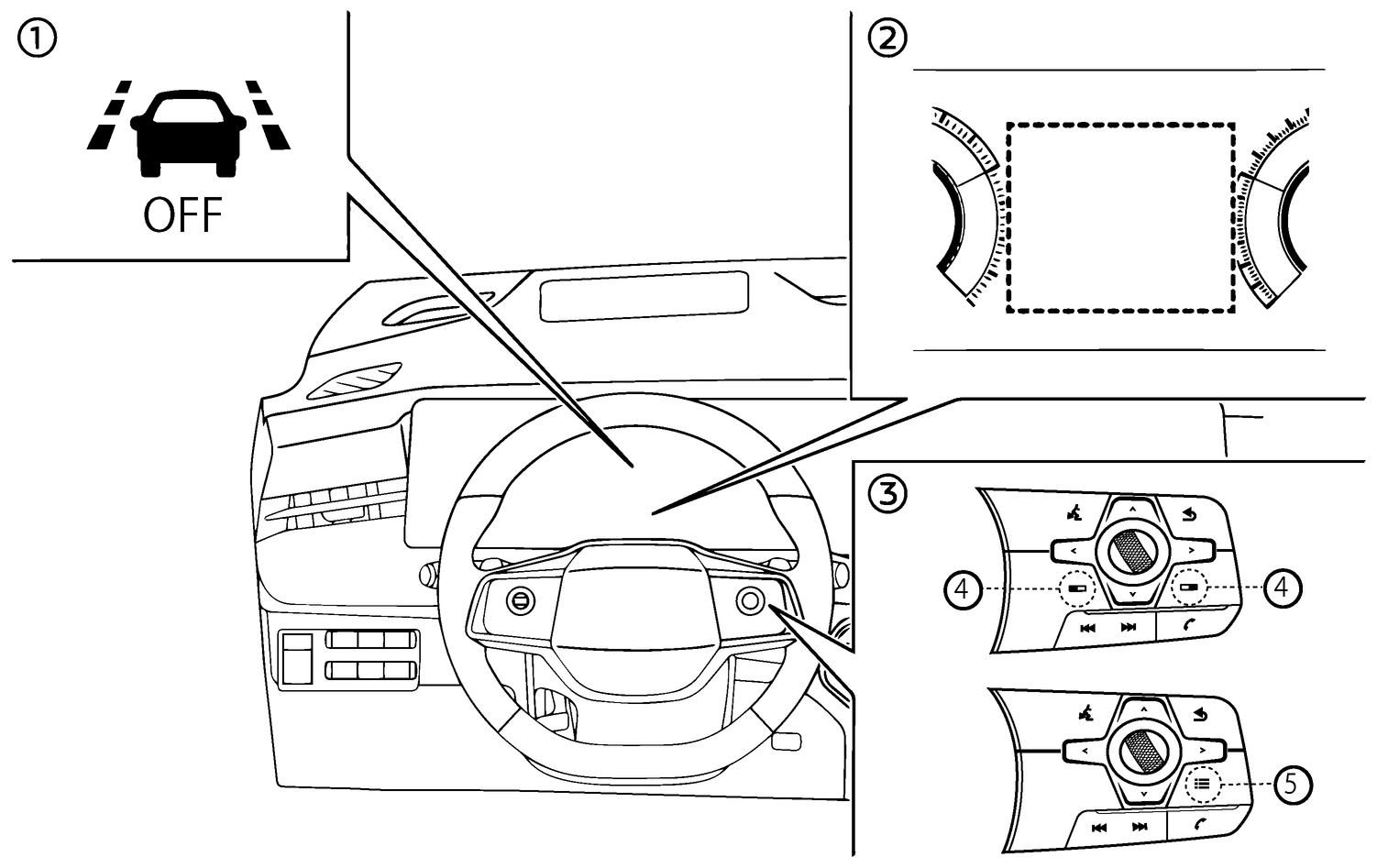 ①
OFF
②
③
④
④
⑤