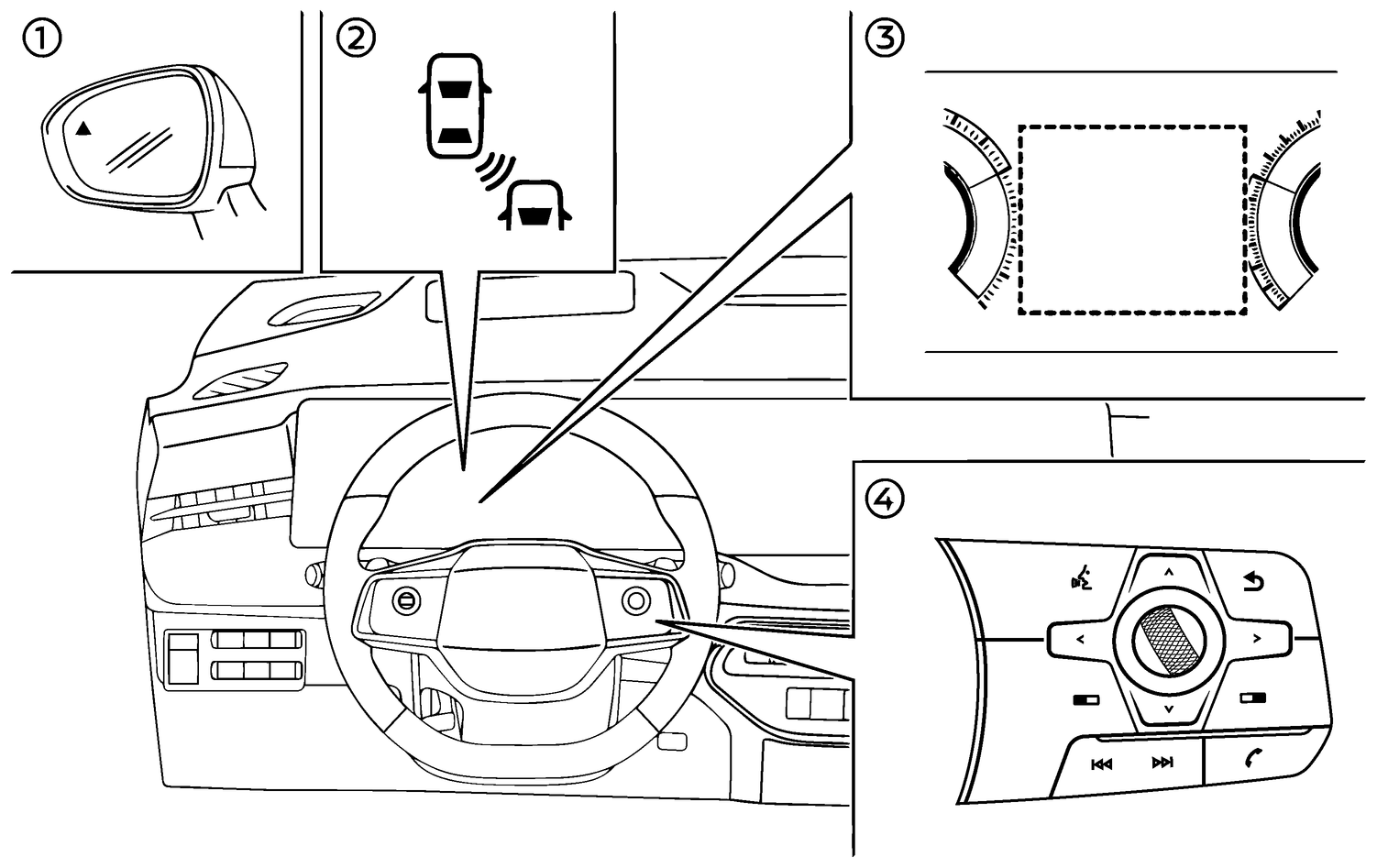 ①

②

③

④