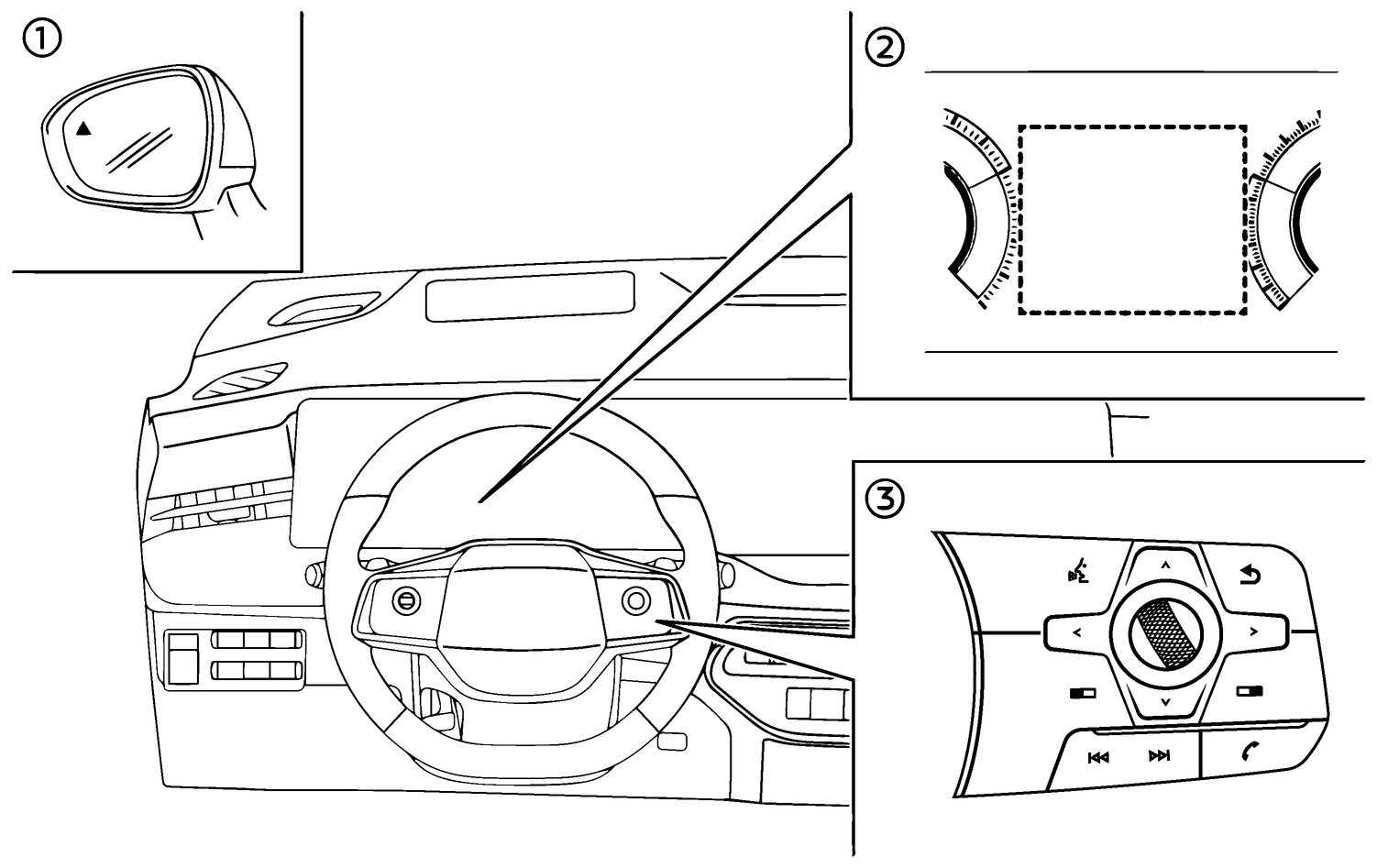 ①
②
③