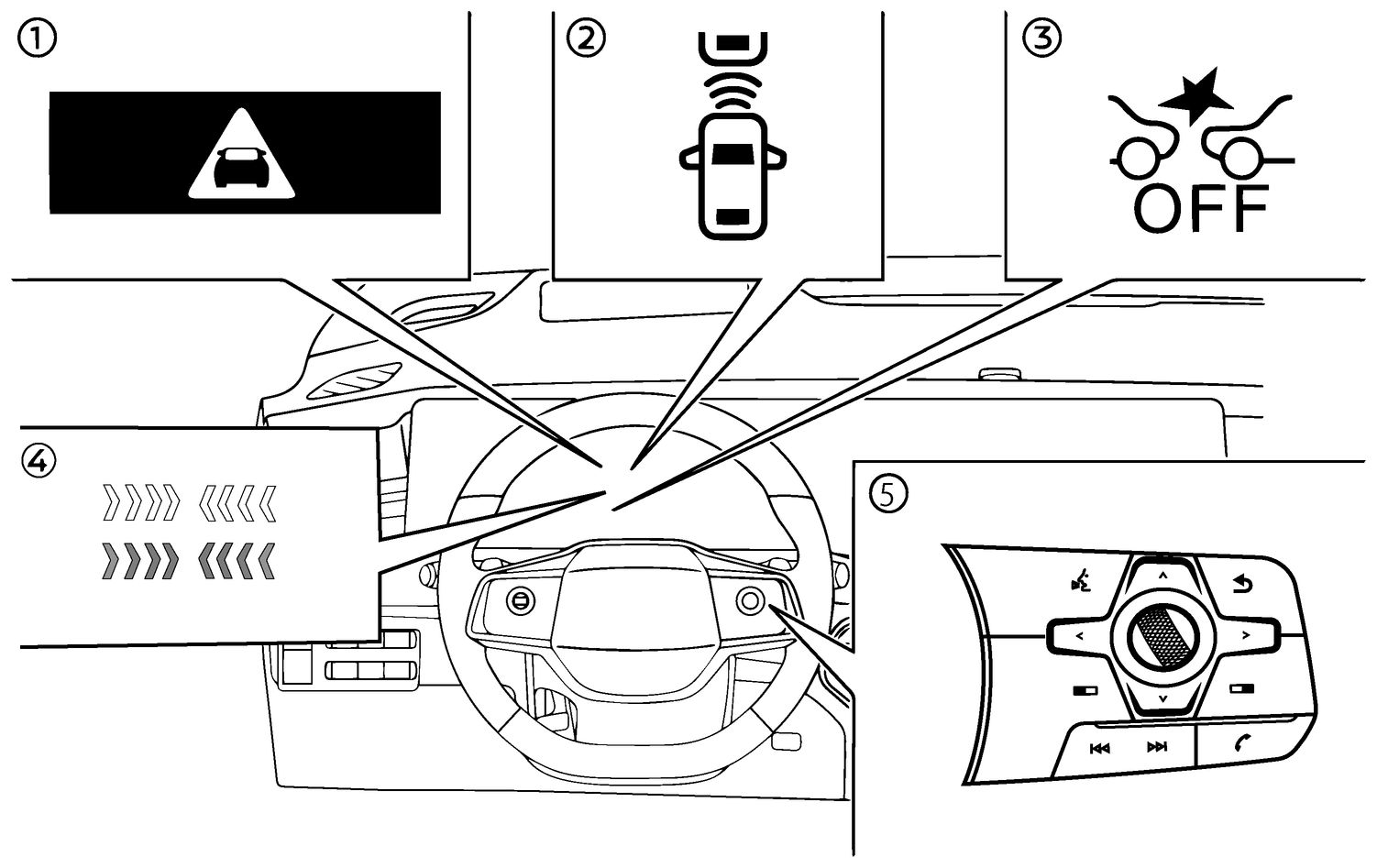 ①

②

③

OFF

④

⑤