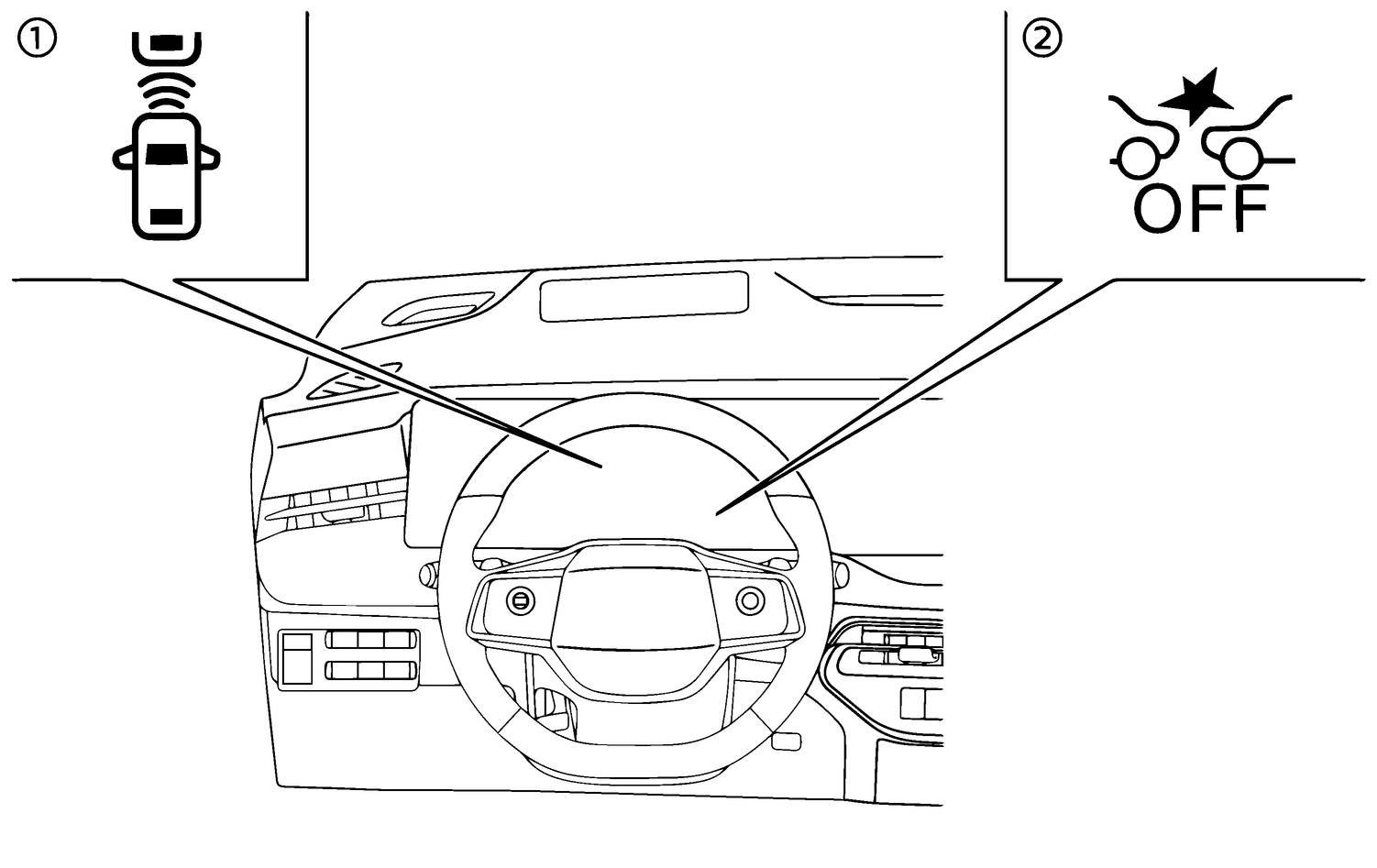 ①

②

OFF