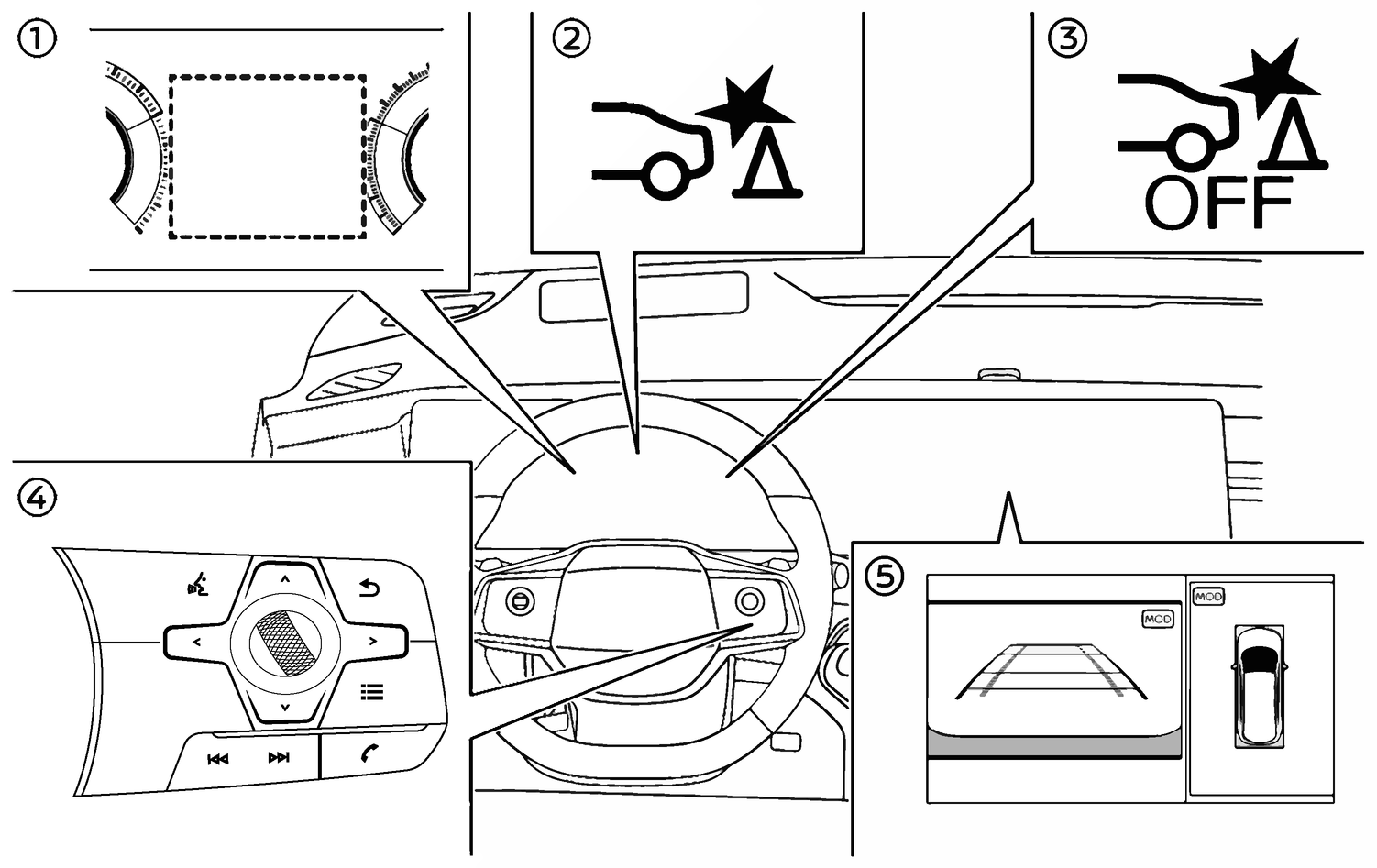 ①

②

③

OFF

④

⑤

MOD

MOD