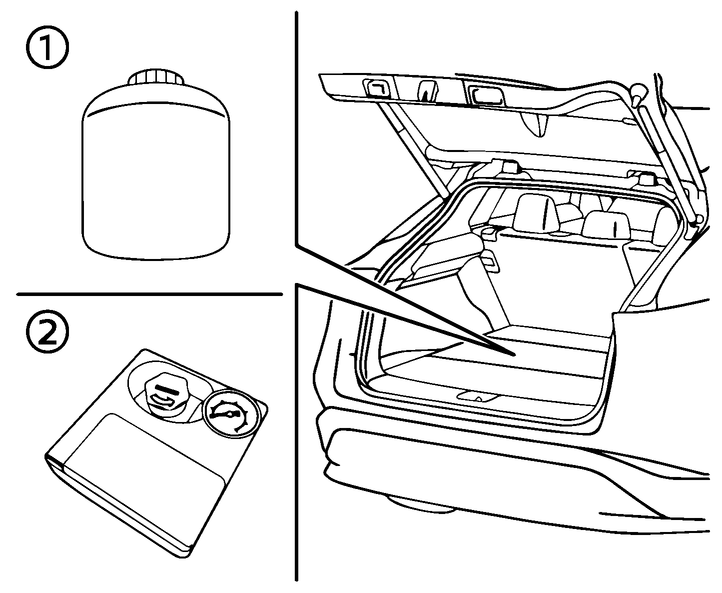 ①

②