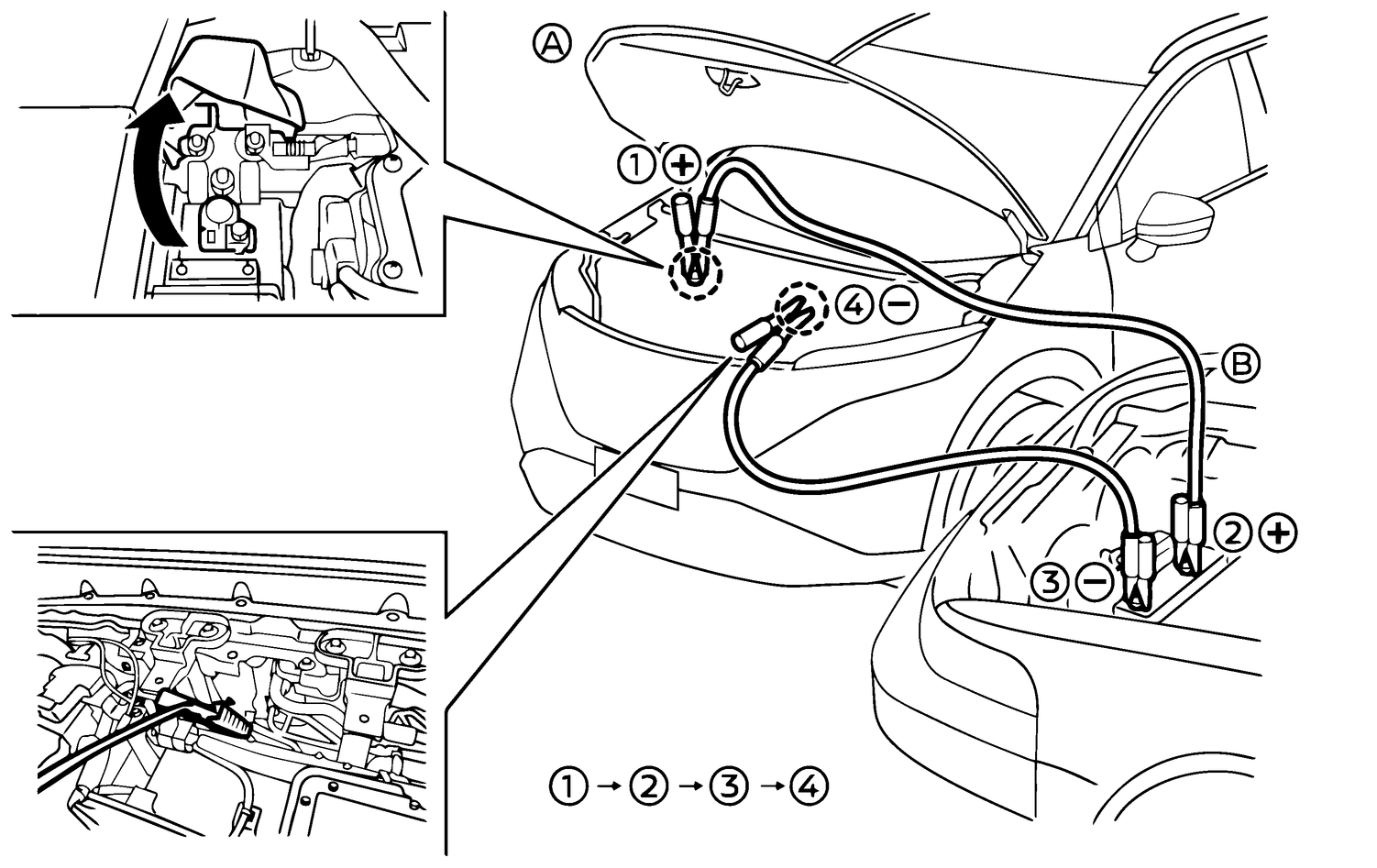 Ⓐ
① +
④ −
Ⓑ
② +
③ −
① → ② → ③ → ④