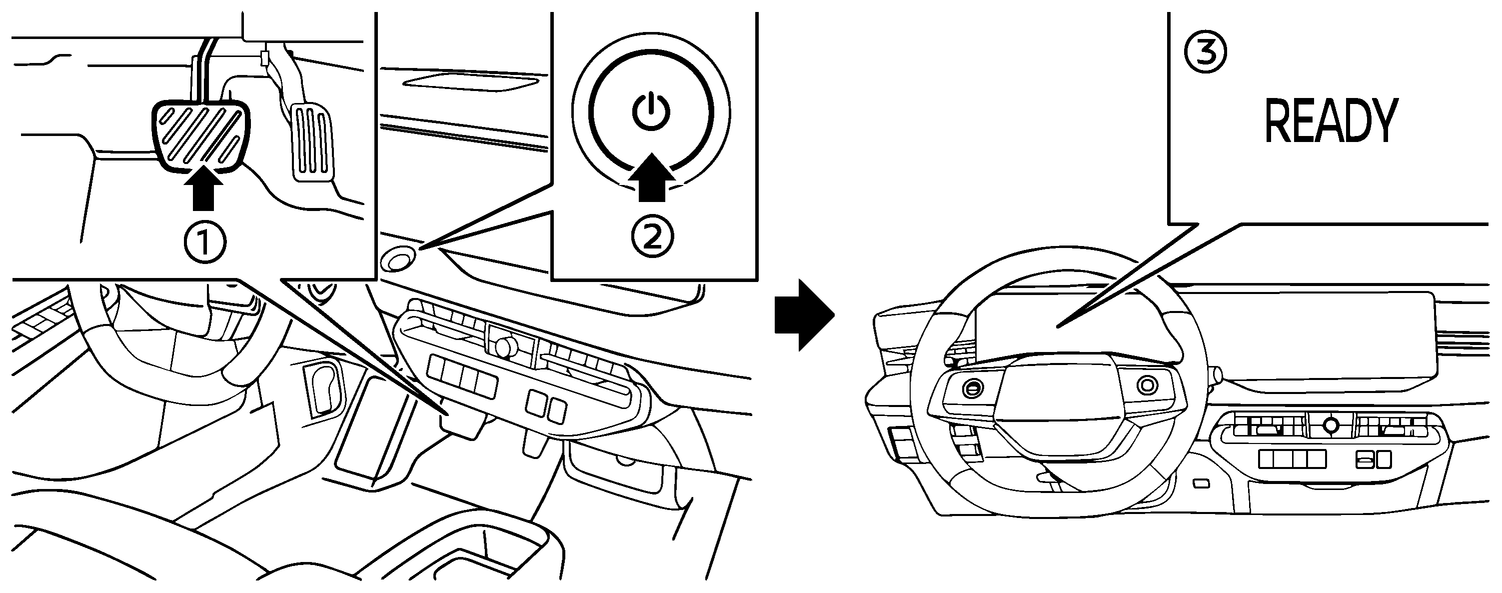 ①
②
③
READY