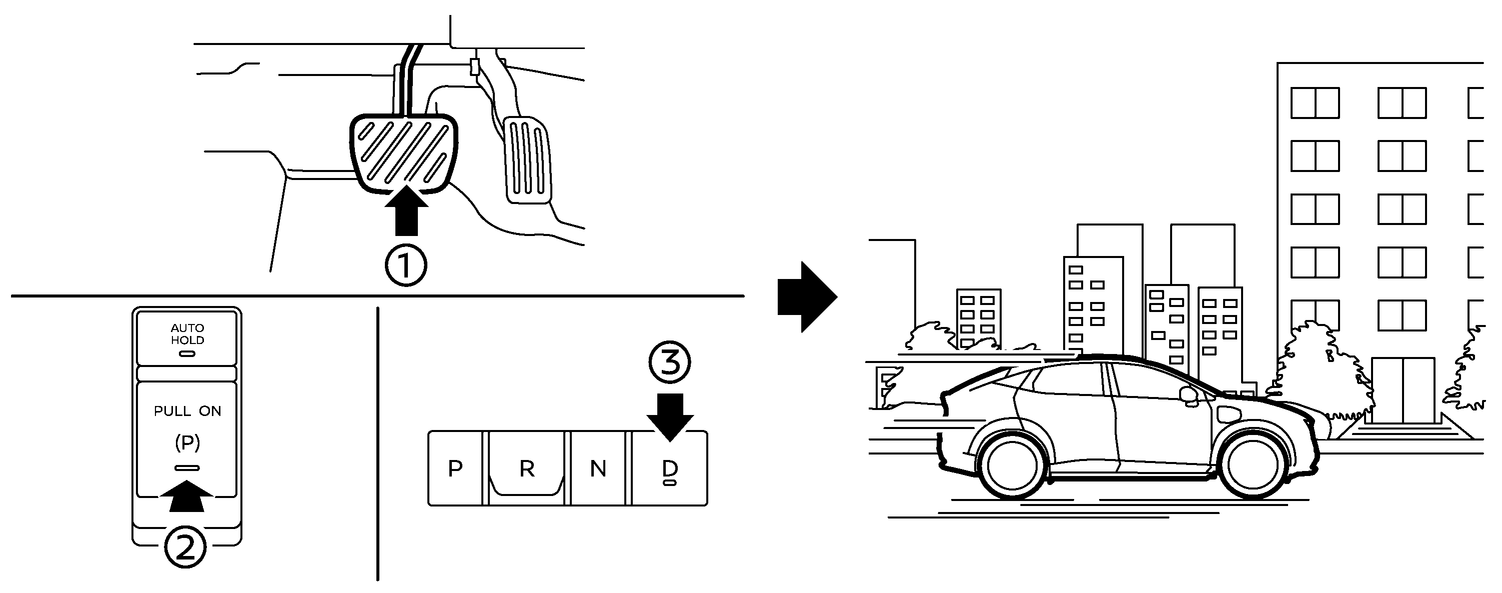 ①

AUTO HOLD

PULL ON

(P)

②

③

P R N D