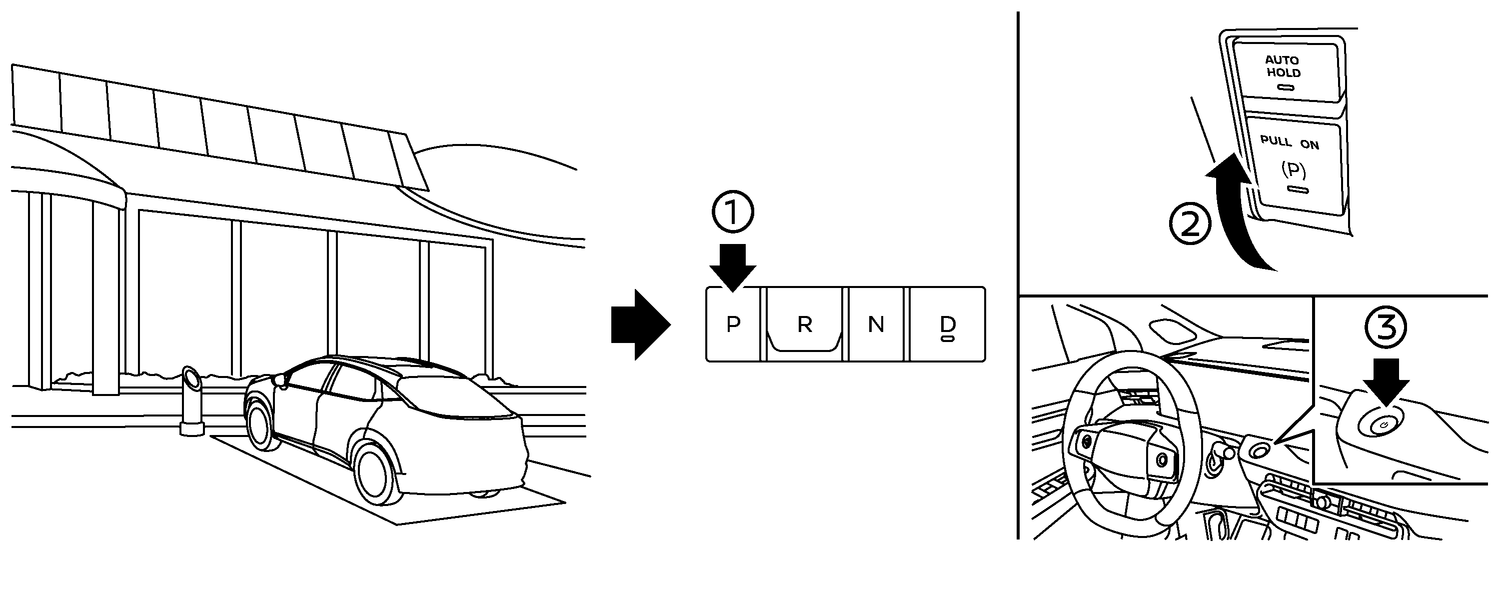 ①

P R N D

AUTO HOLD

PULL ON

(P)

②

③