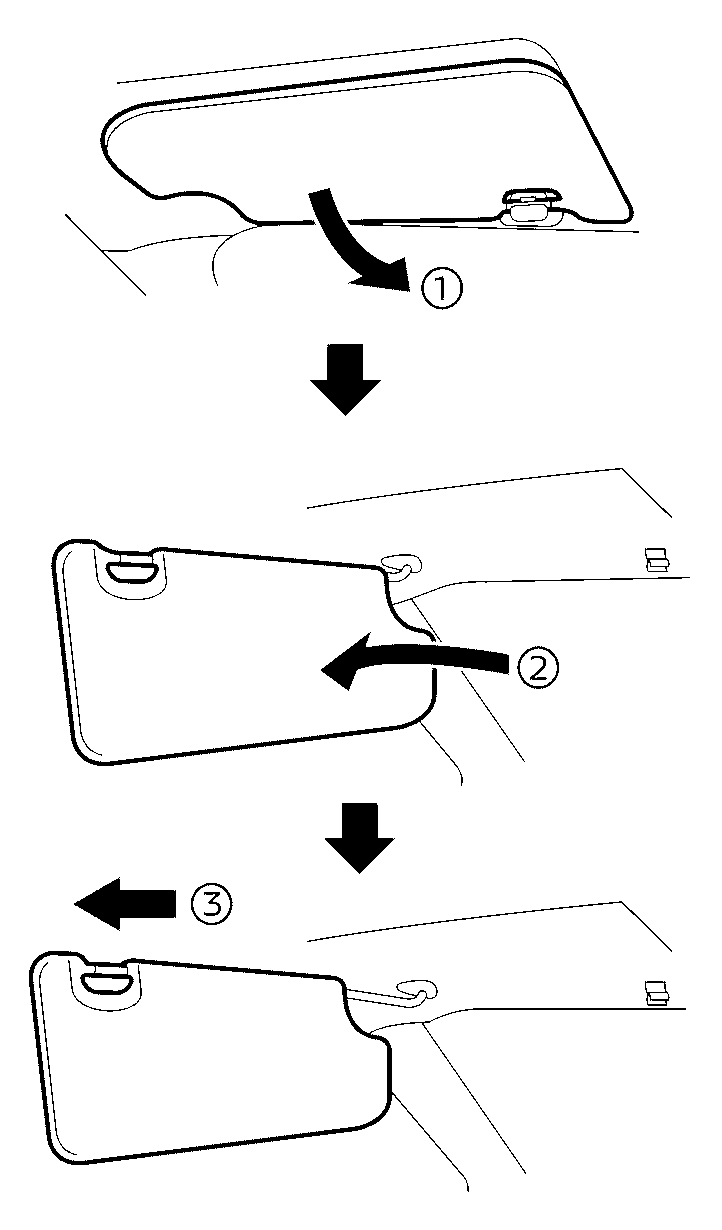 ①
②
③