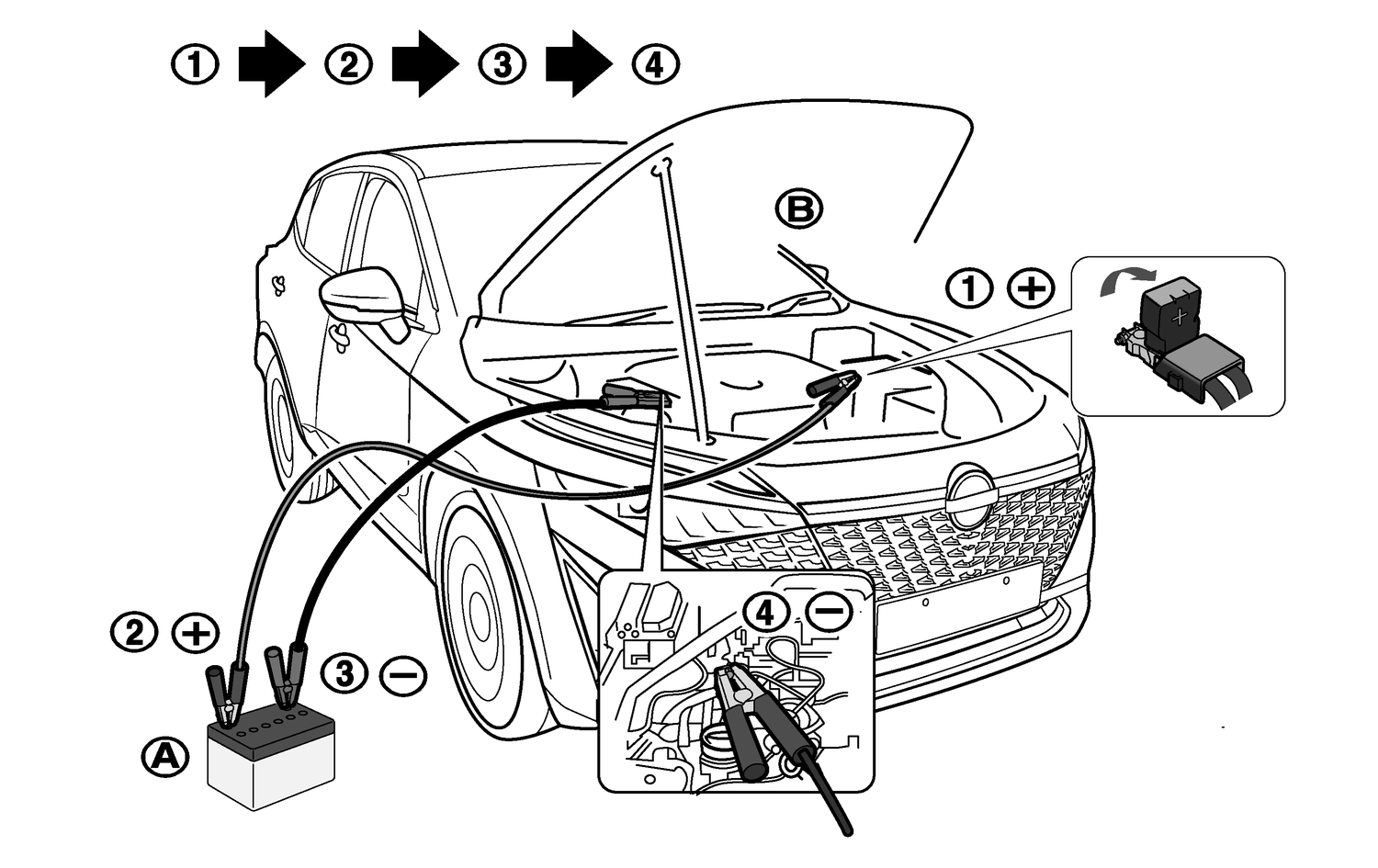 ① ② ③ ④

Ⓑ

① +

+

② +

③ −

④ −

Ⓐ