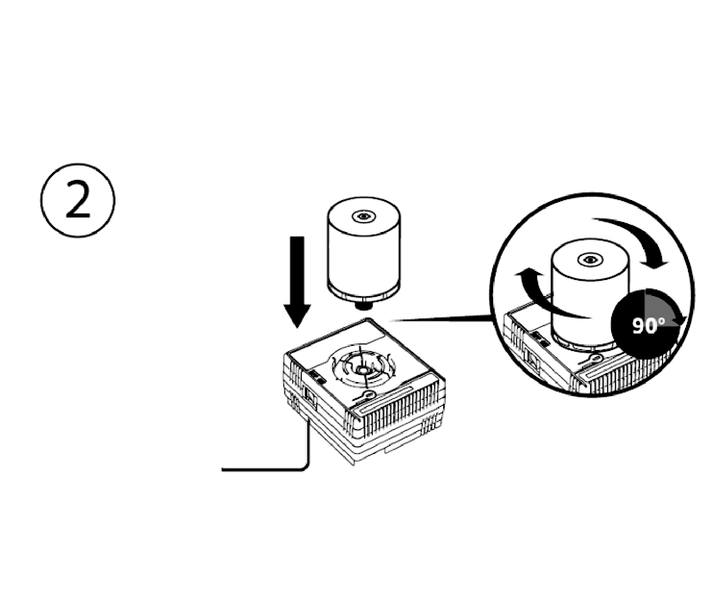 2

90°