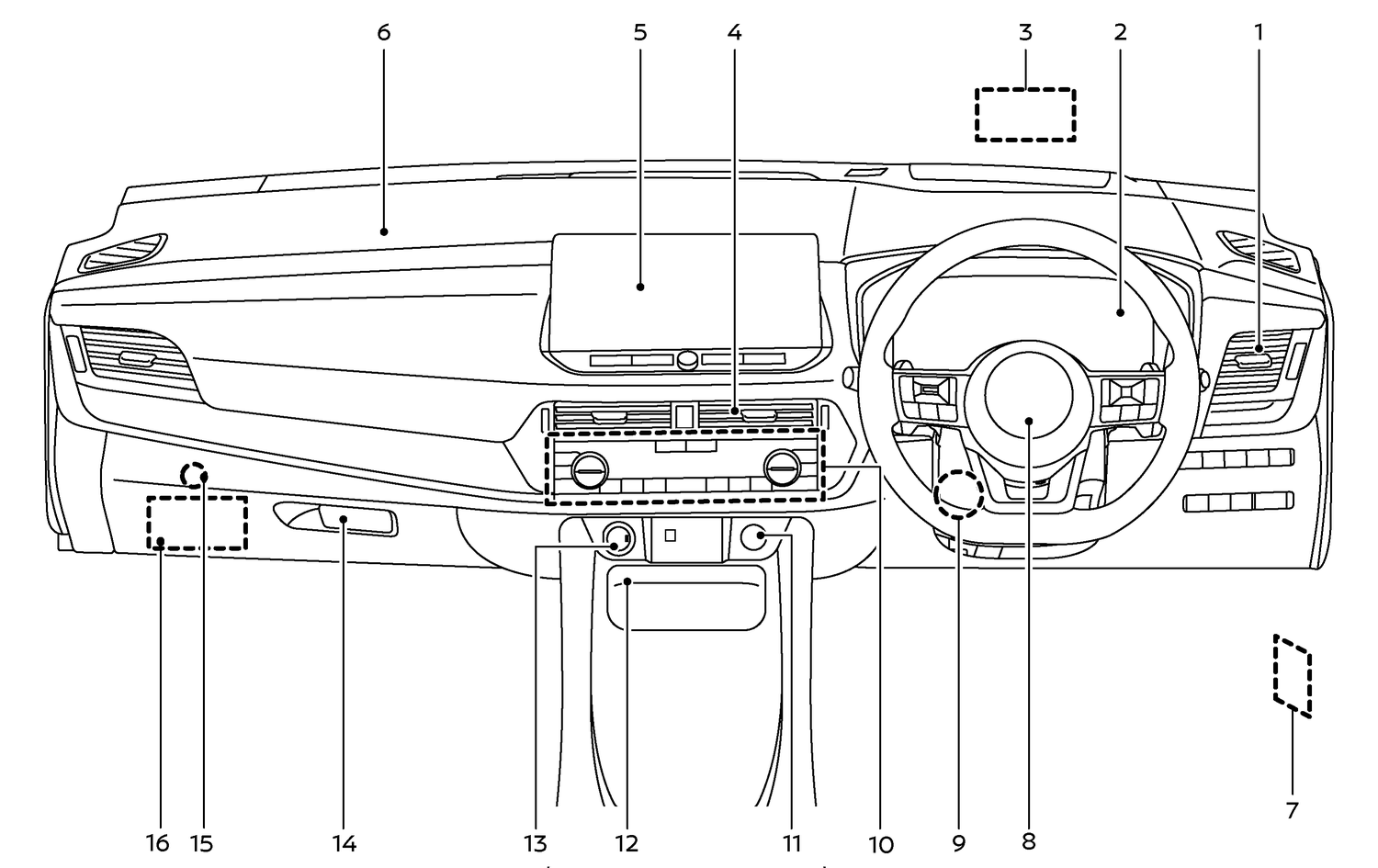 6 5 4 3 2 1

16 15 14 13 12 11 10 9 8 7