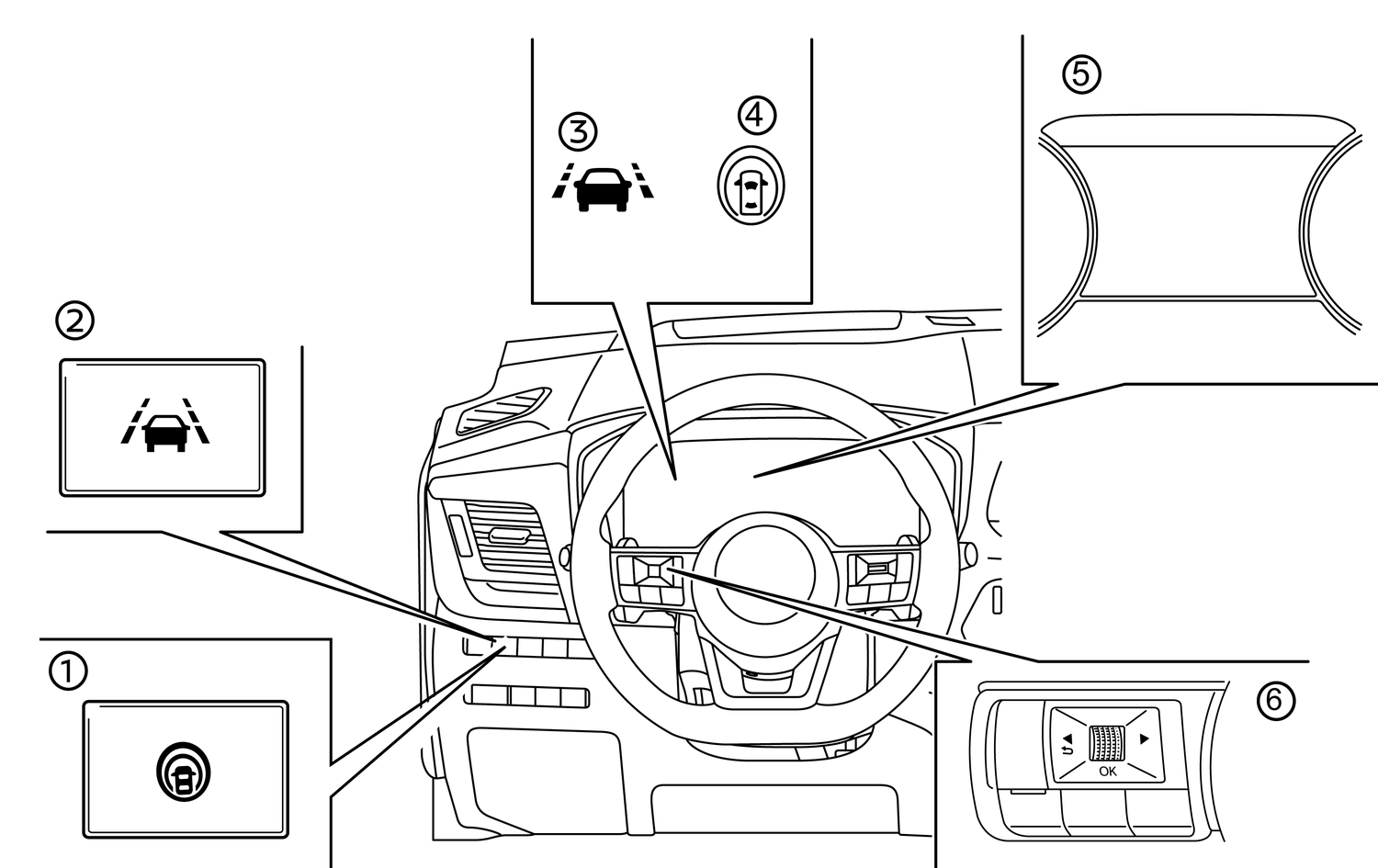 ③ ④ ⑤ ② ① ⑥

OK