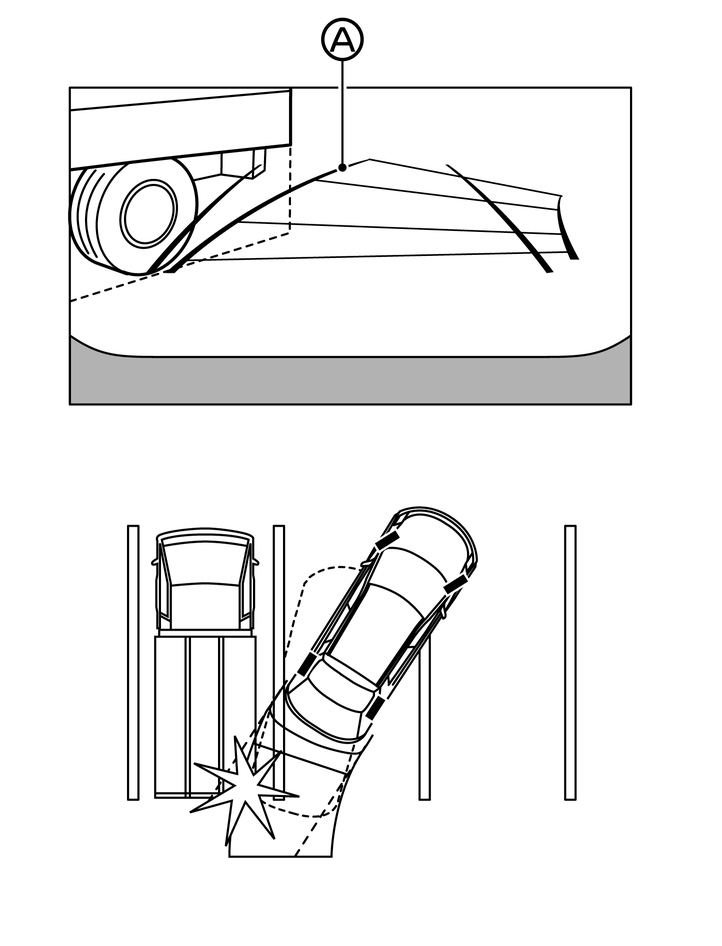 A