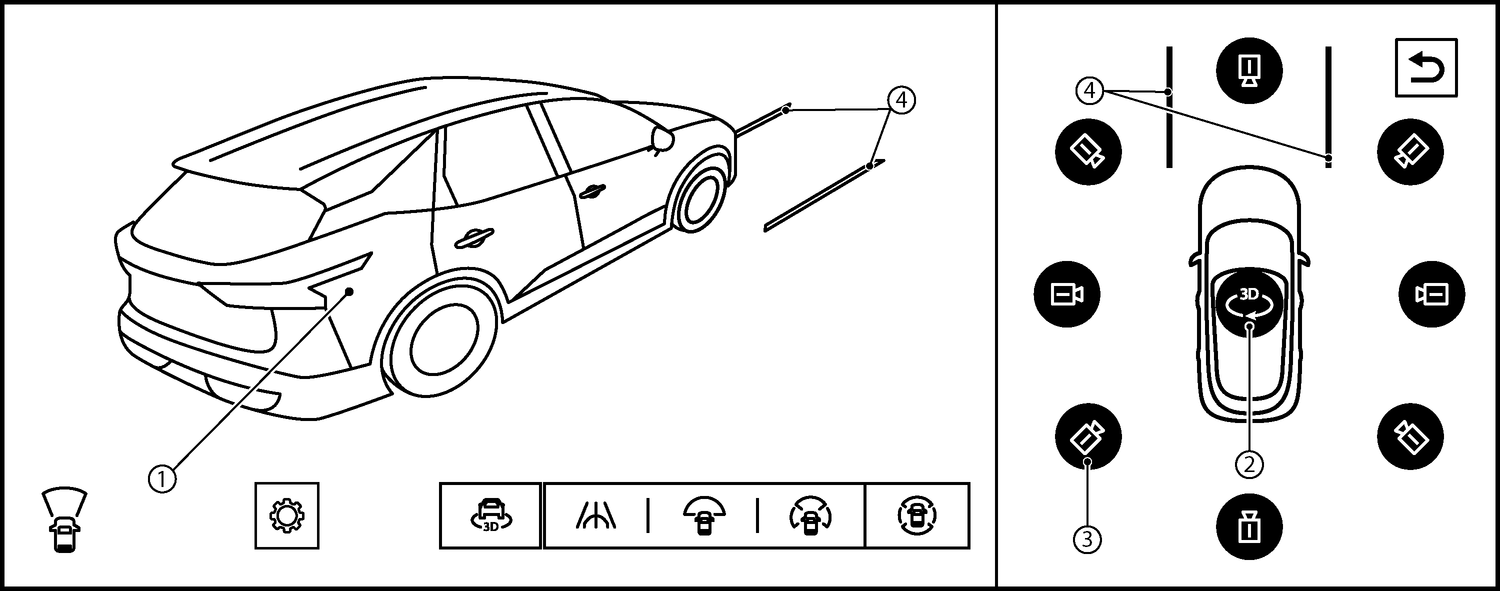 ④
①
3D
④
3D
②
③