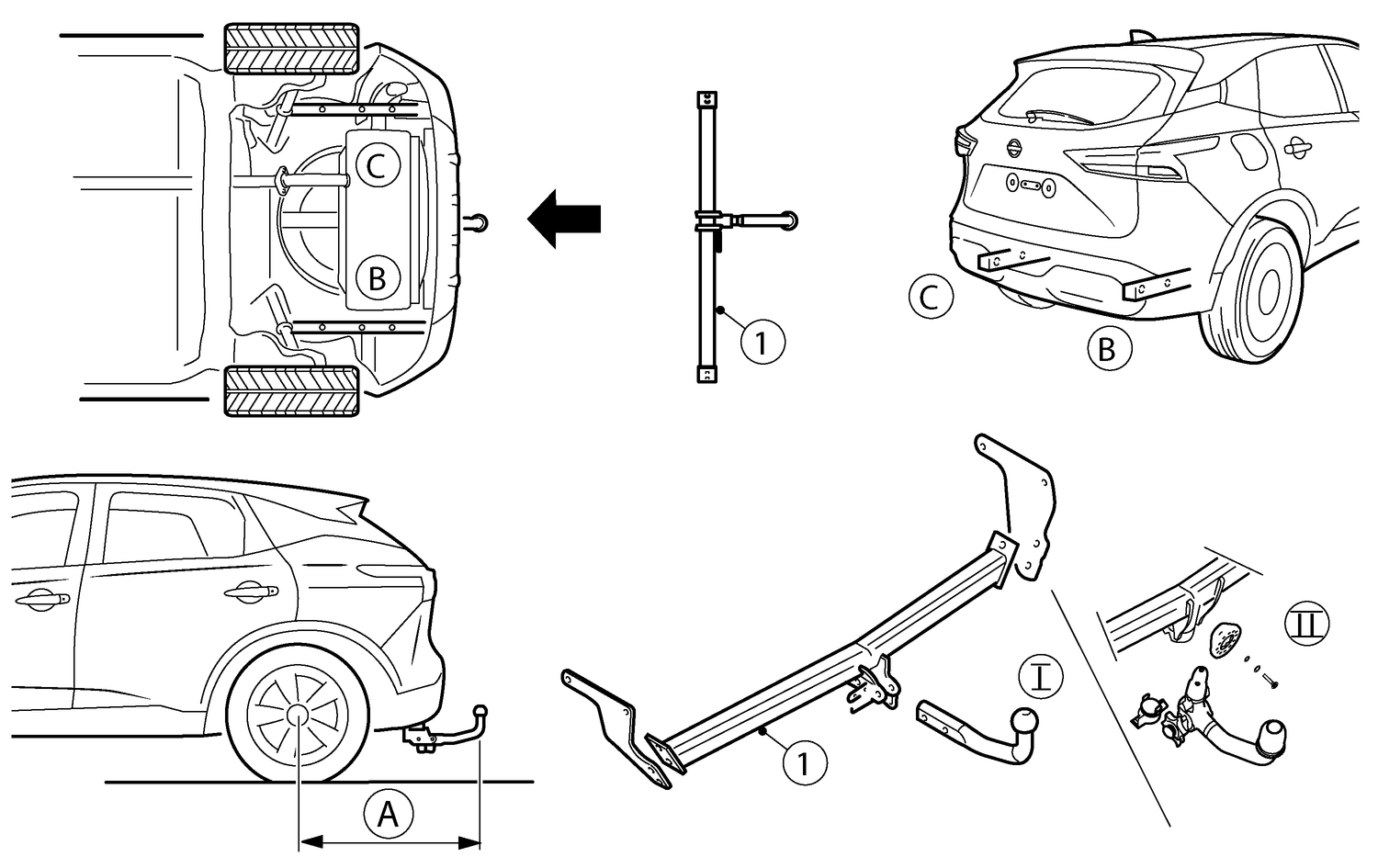 C
B
1
C
B
A
1
I
II