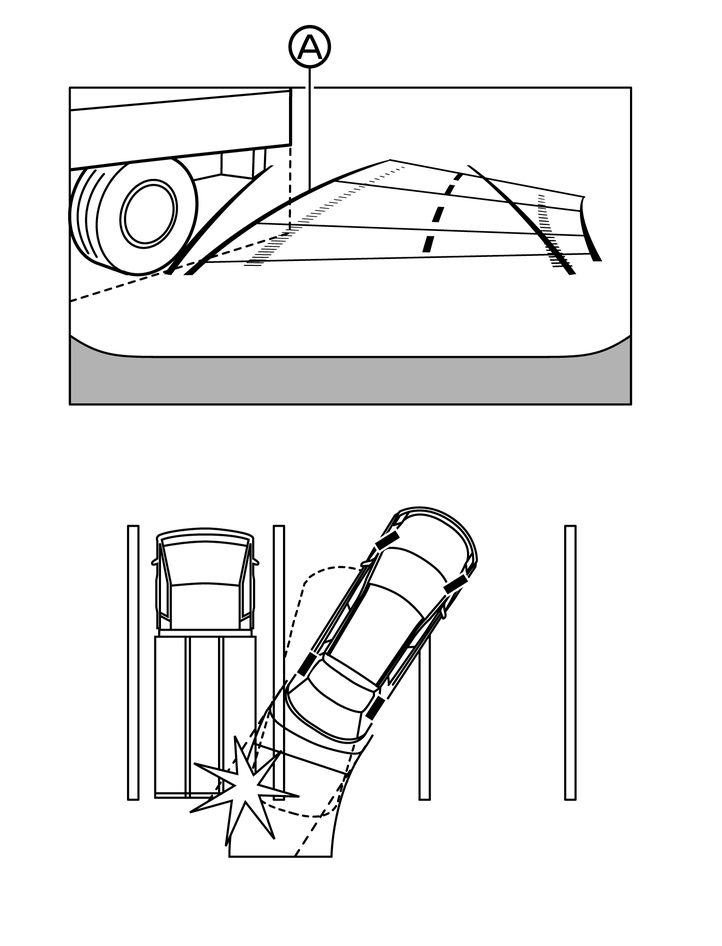 A