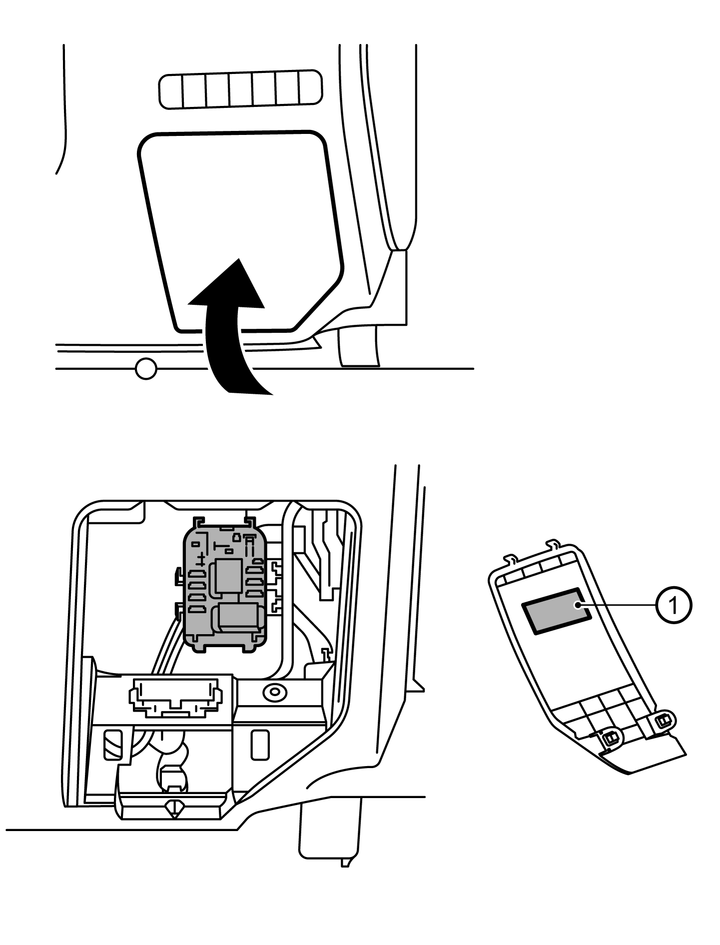 1