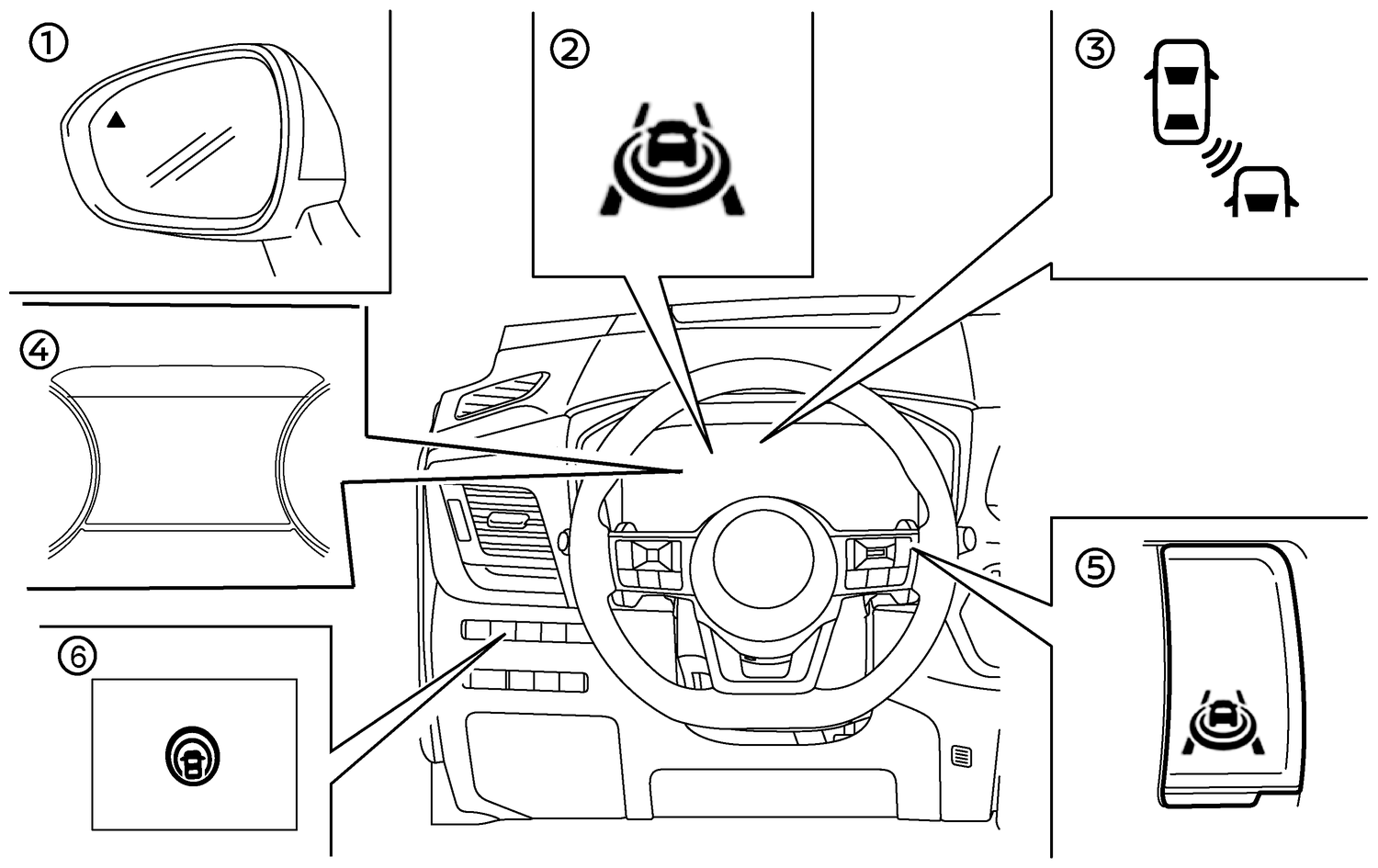 ①
②
③
④
⑤
⑥