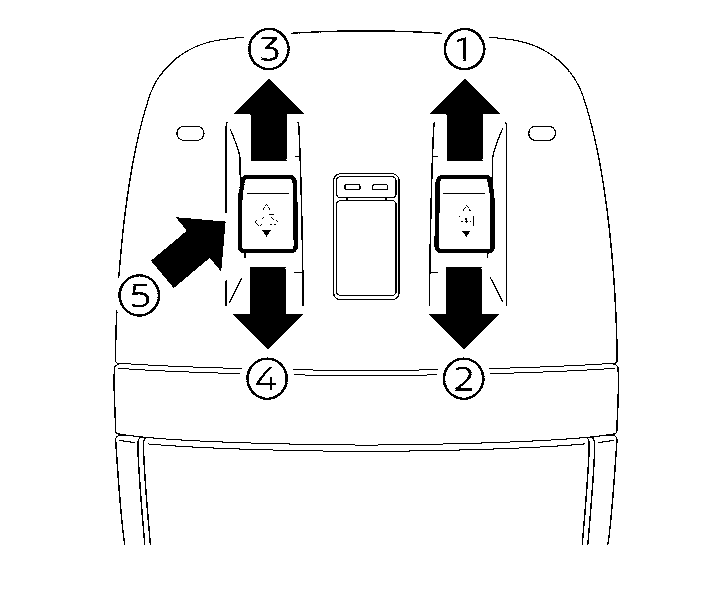 ③
①
⑤
④
②