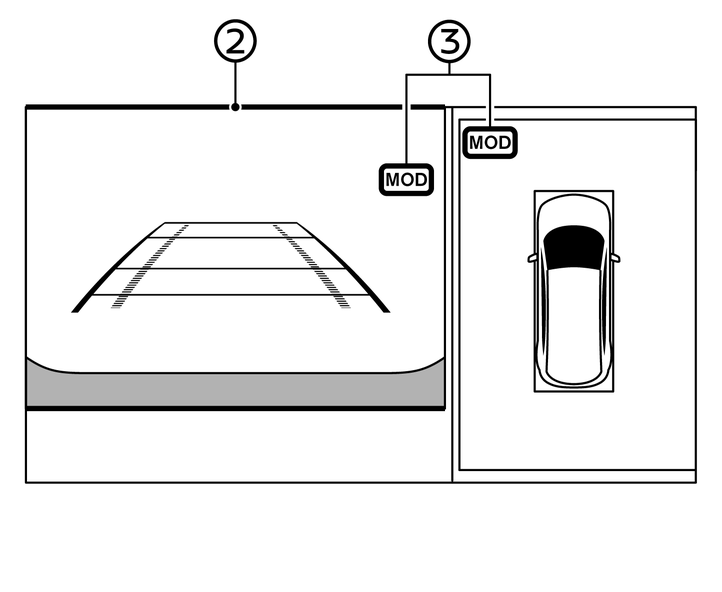 ②
③
MOD
MOD