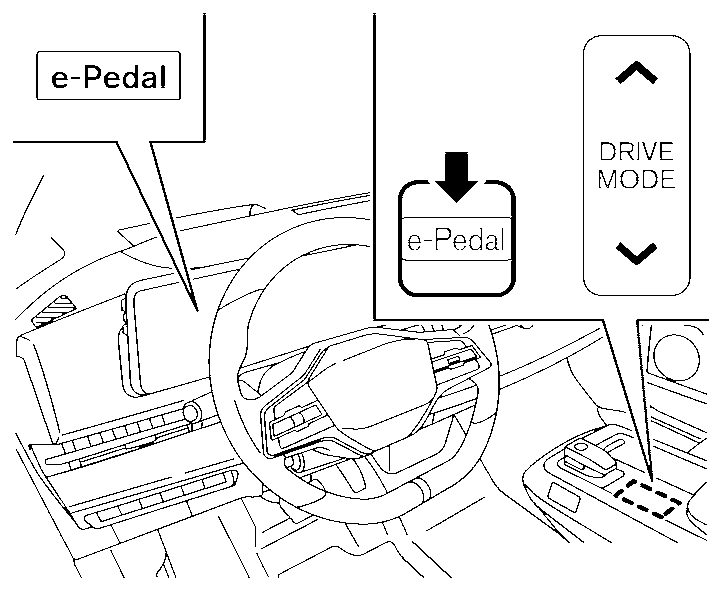 e-Pedal

e-Pedal

DRIVE MODE