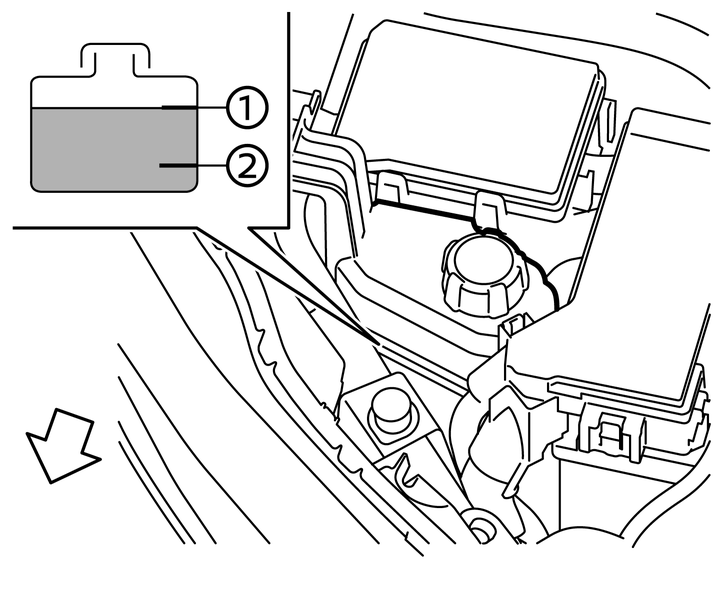 ①
②