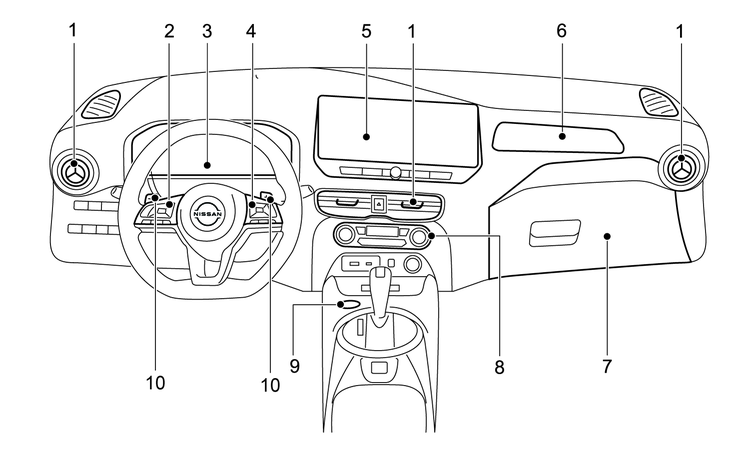 1
2
3
4
5
1
6
1
NISSAN
10
10
9
8
7